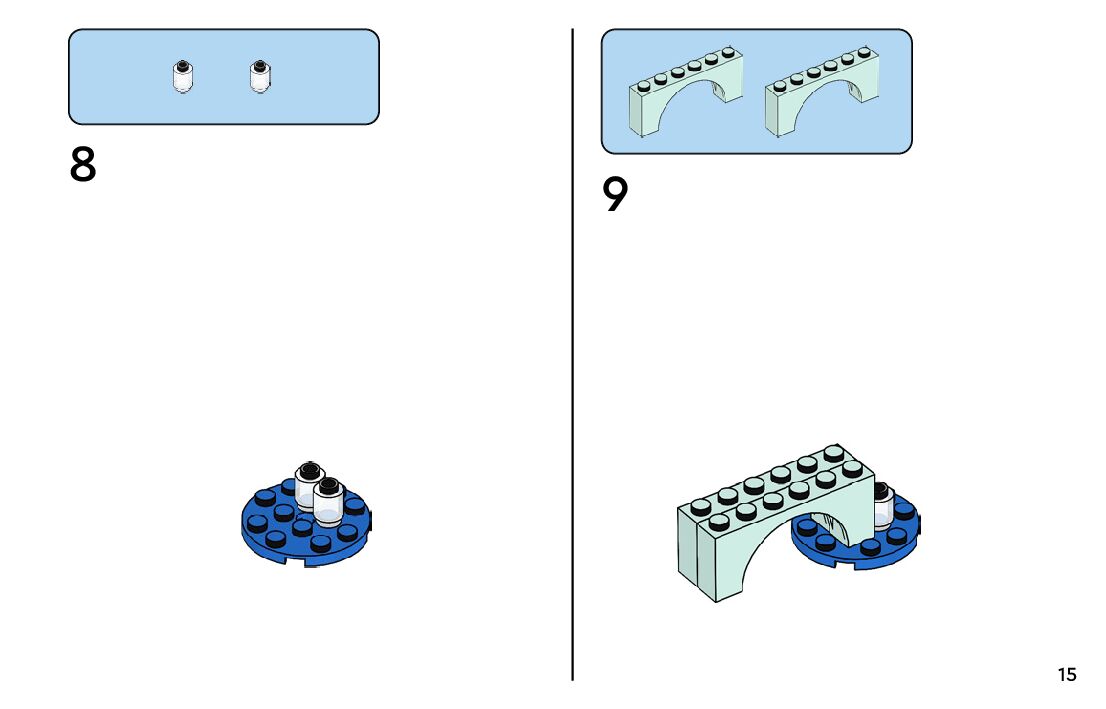 8

9

15