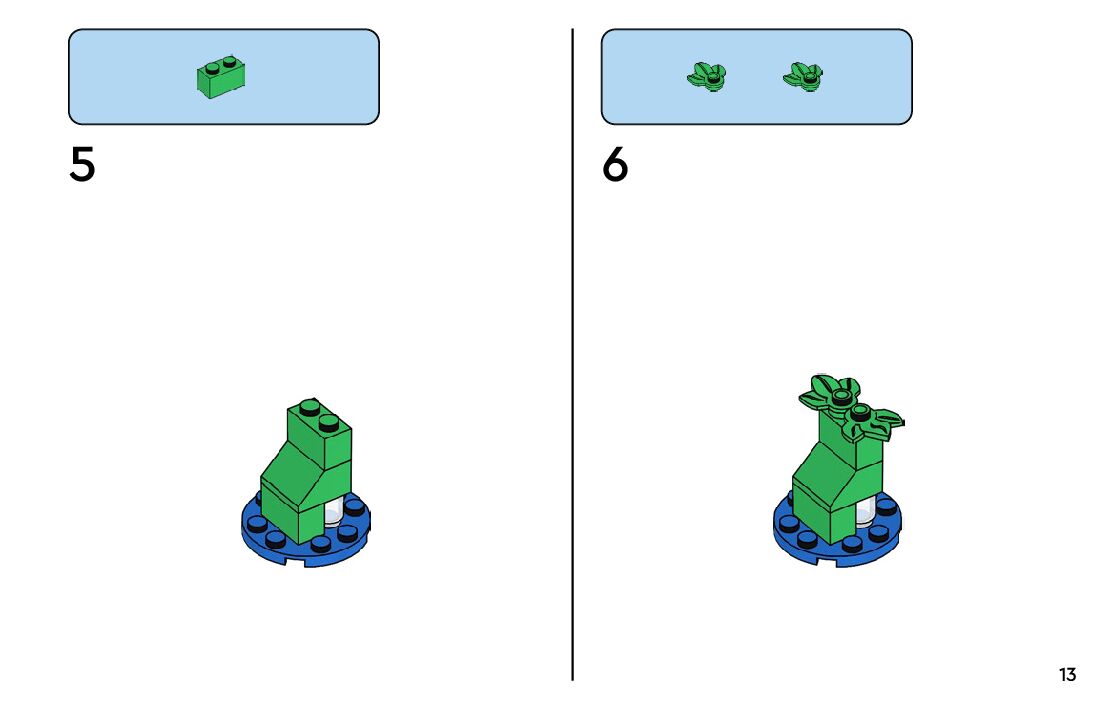 5

6

13