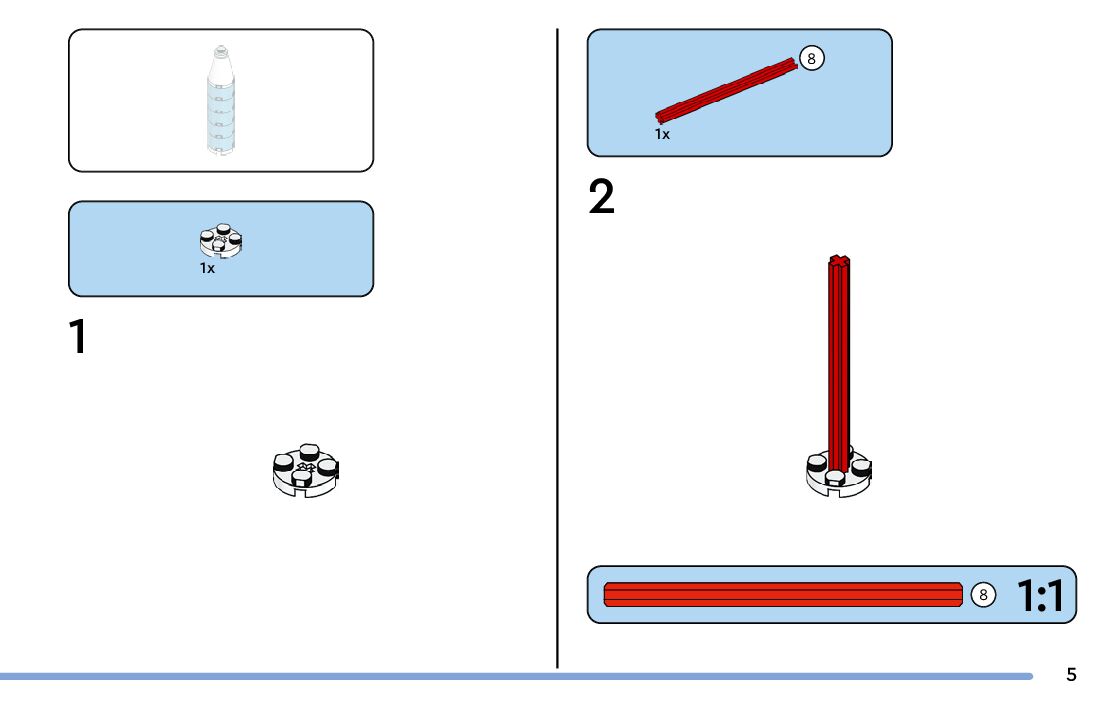 1x

1

8

1x

2

8 1:1

5