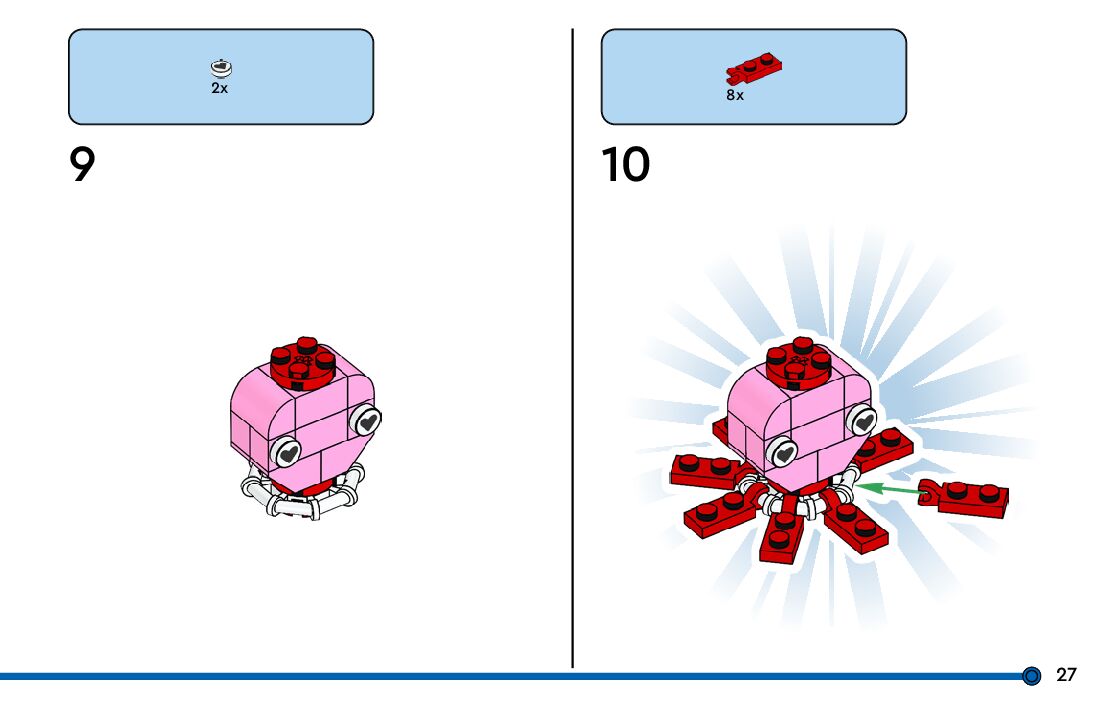 2x

9

8x

10

27