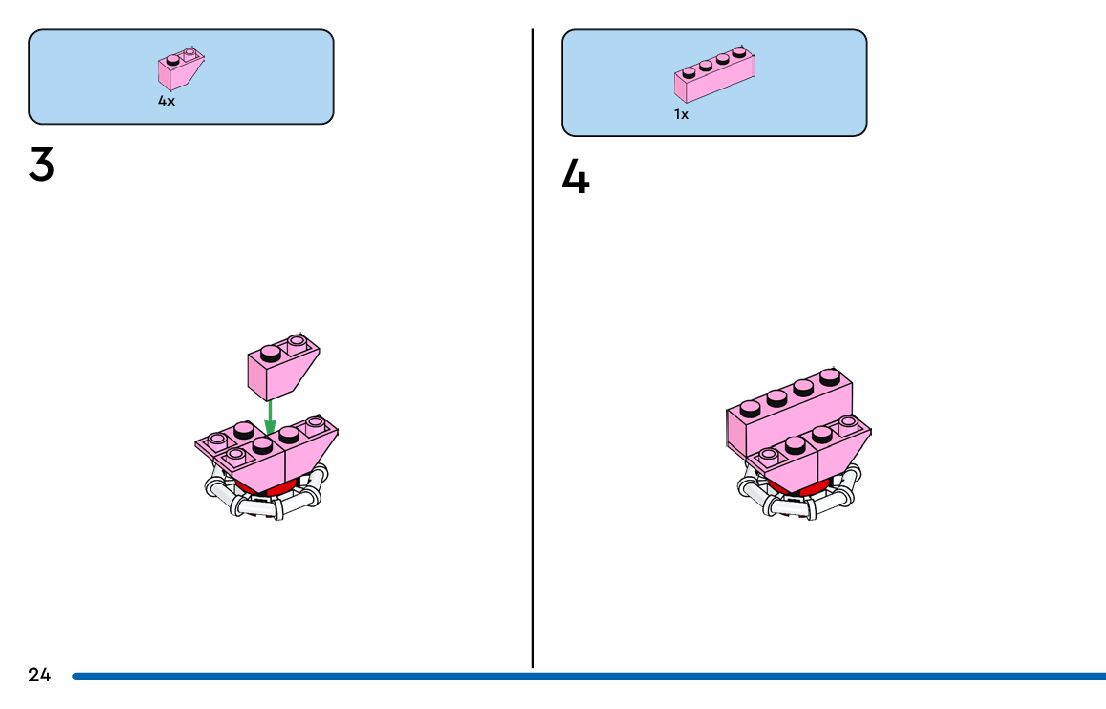 4x

3

1x

4

24