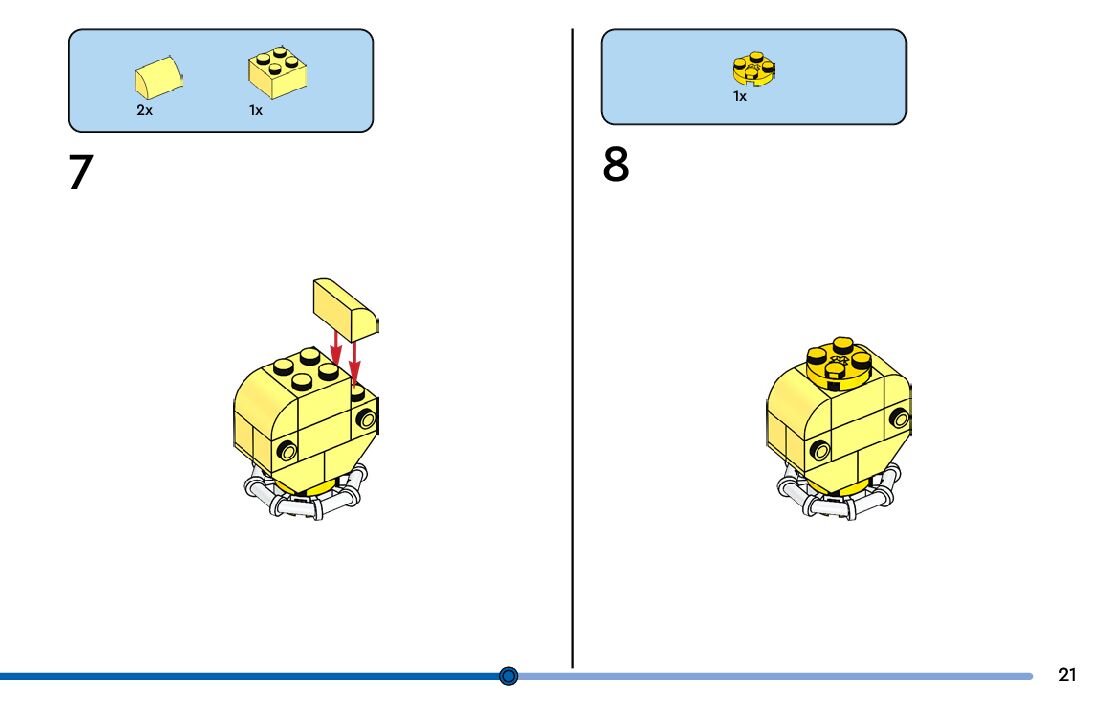 2x
1x

7

1x

8

21