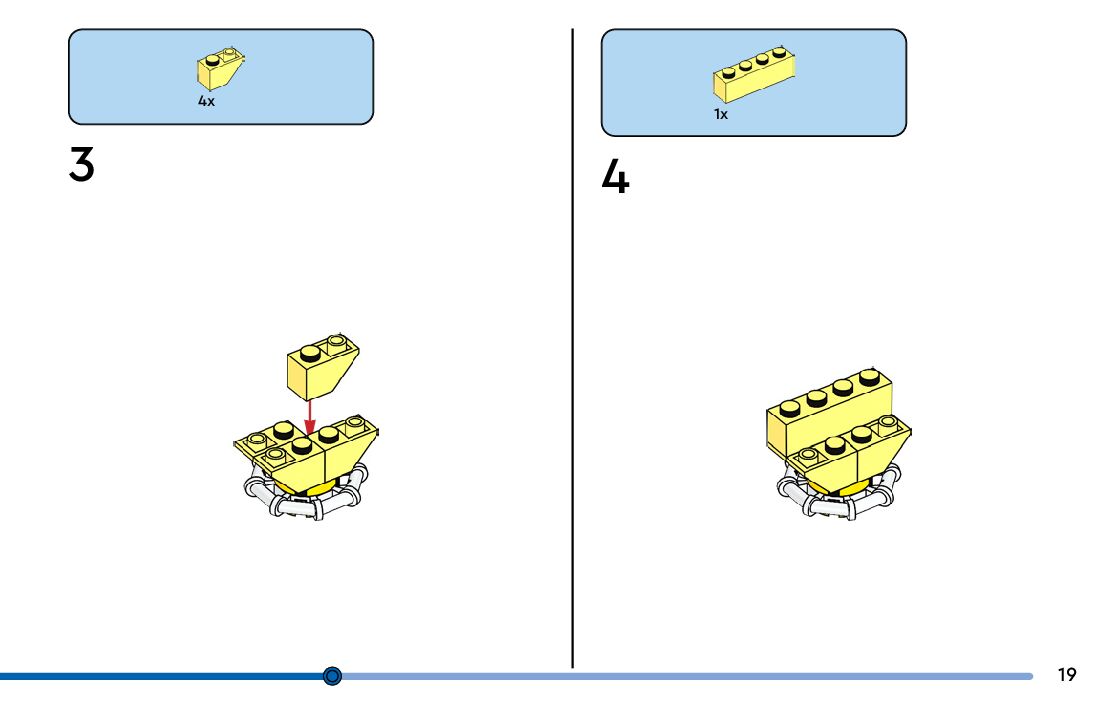 4x

3

1x

4

19