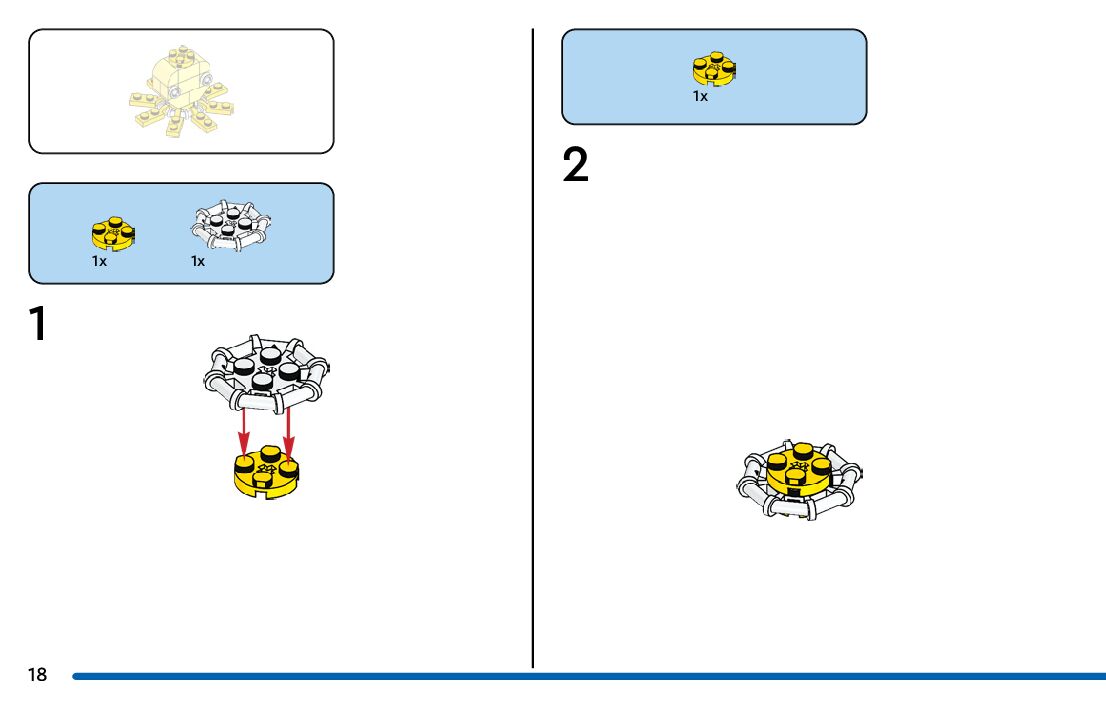 1x 1x

1

1x

2

18