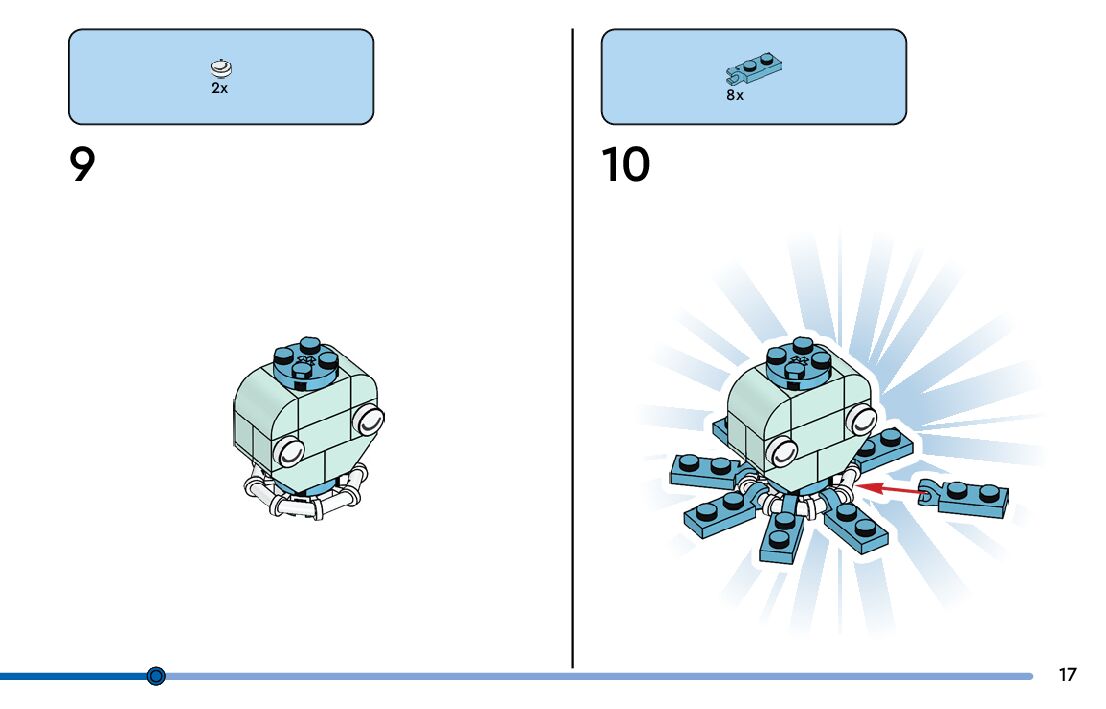 2x

9

8x

10

17