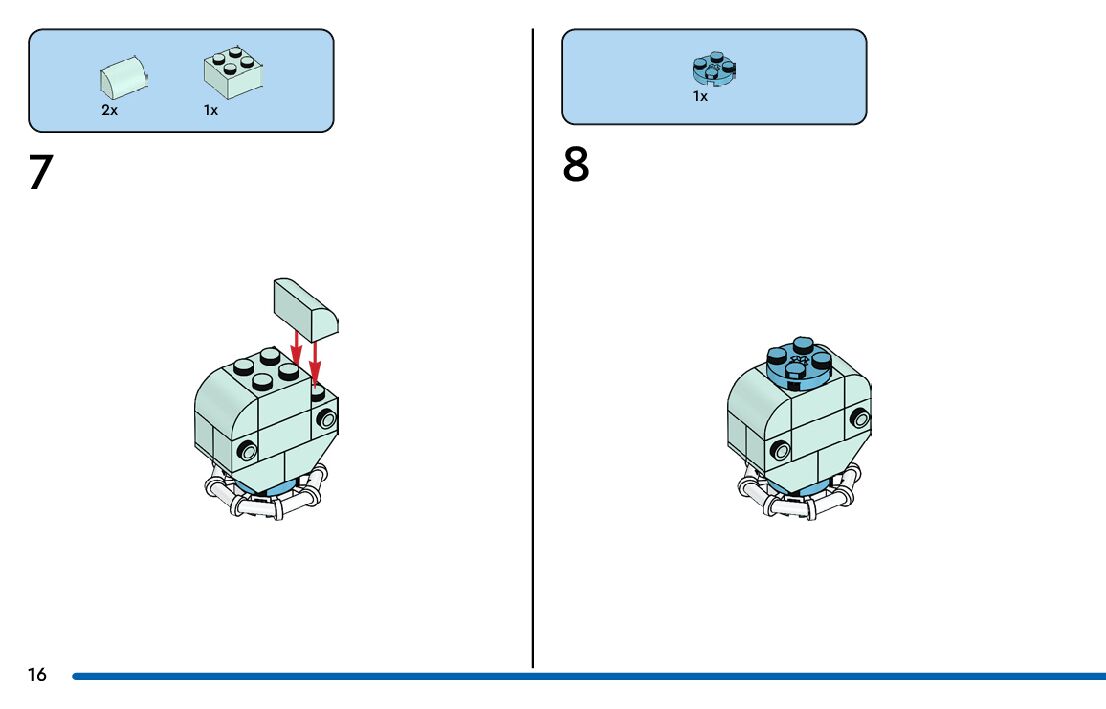 2x 1x

7

1x

8

16