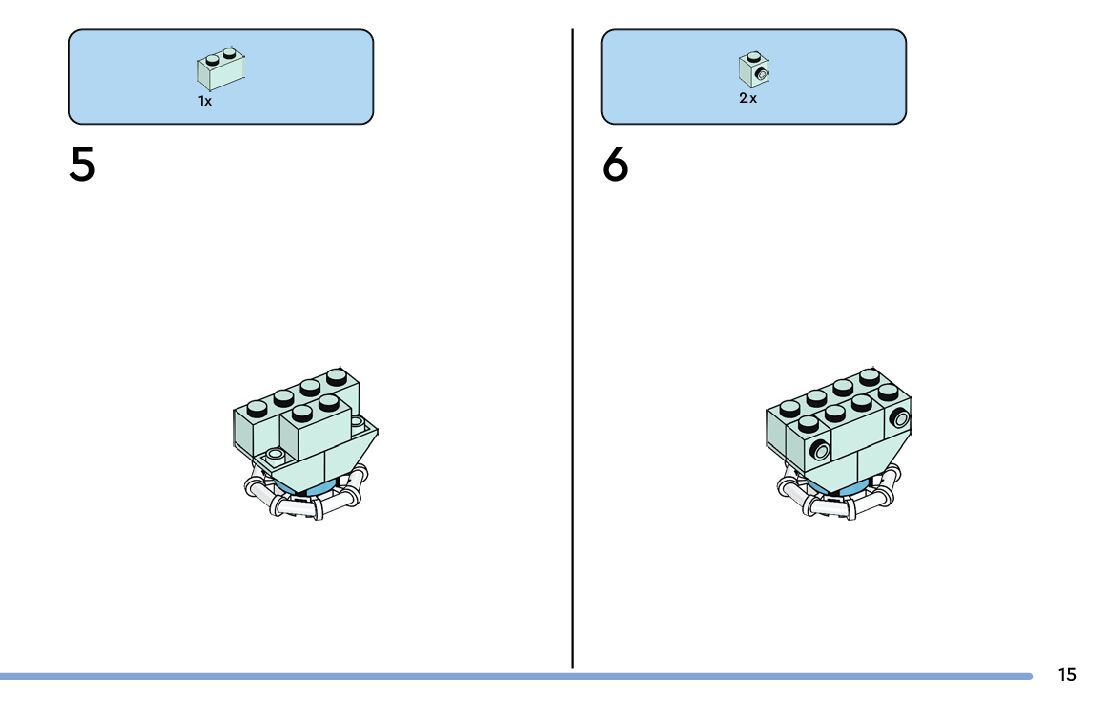 1x

5

2x

6

15