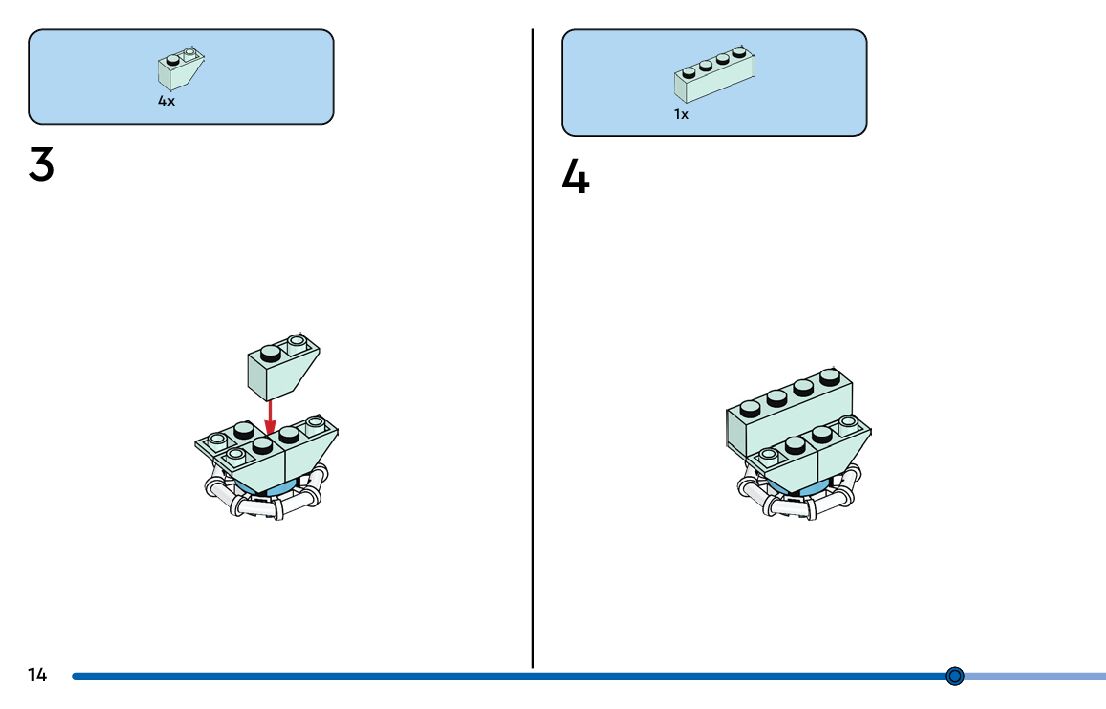 4x

3

1x

4

14