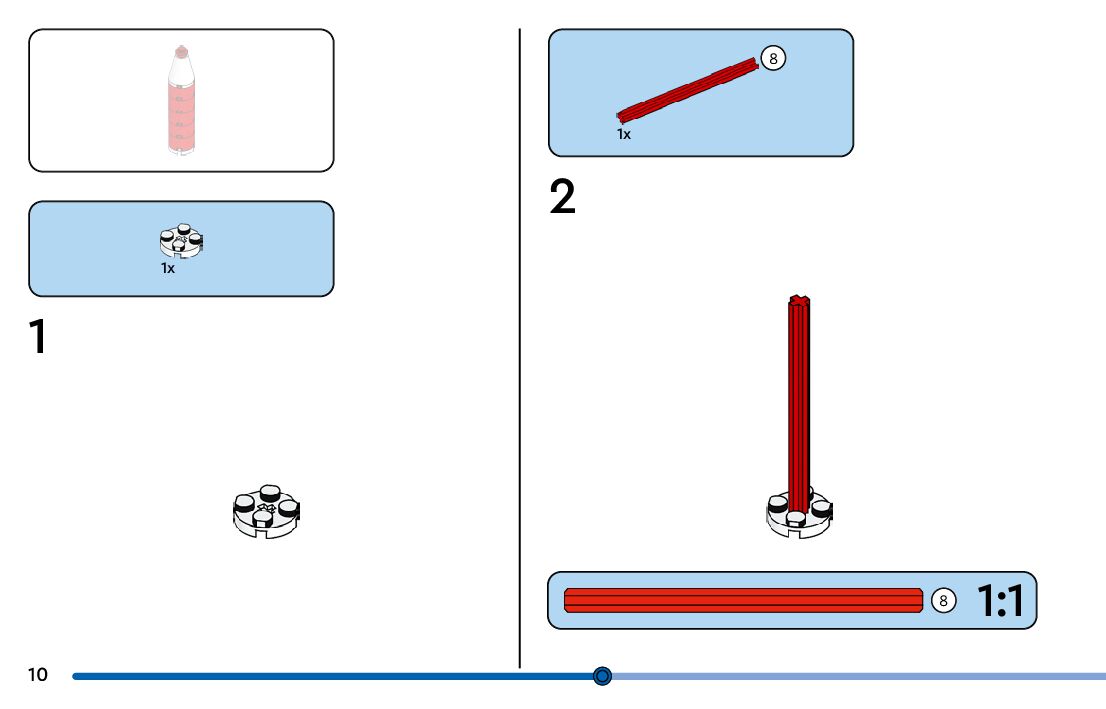 1x

1

8

1x

2

8 1:1

10