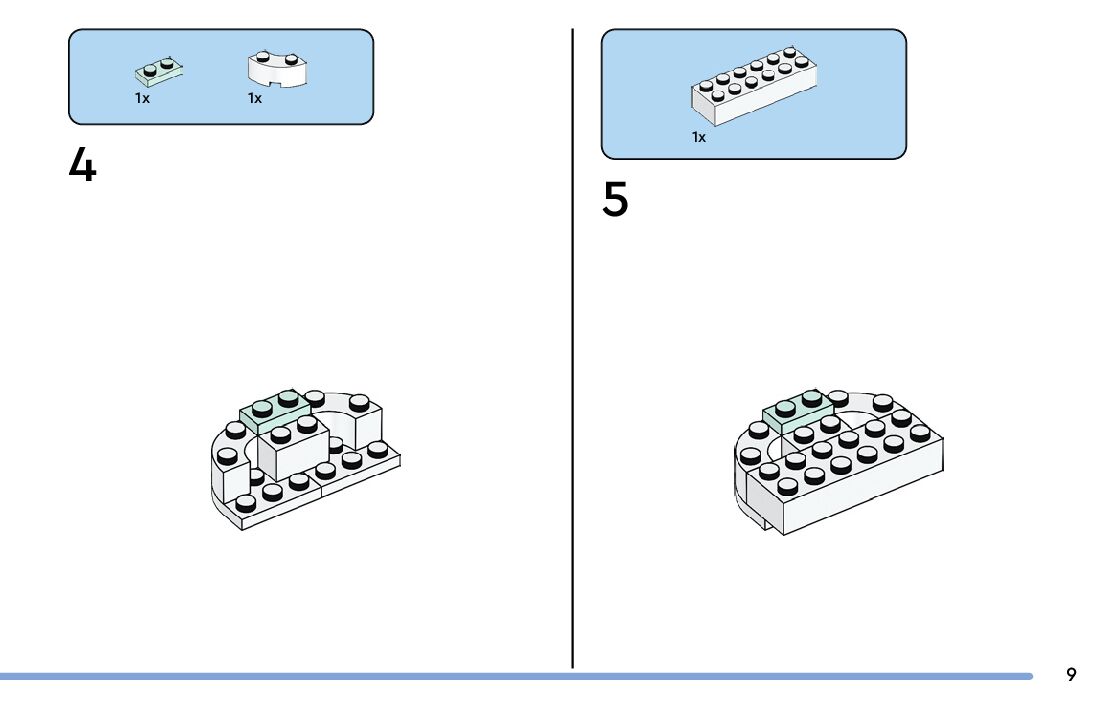 1x 1x

4

1x

5

9