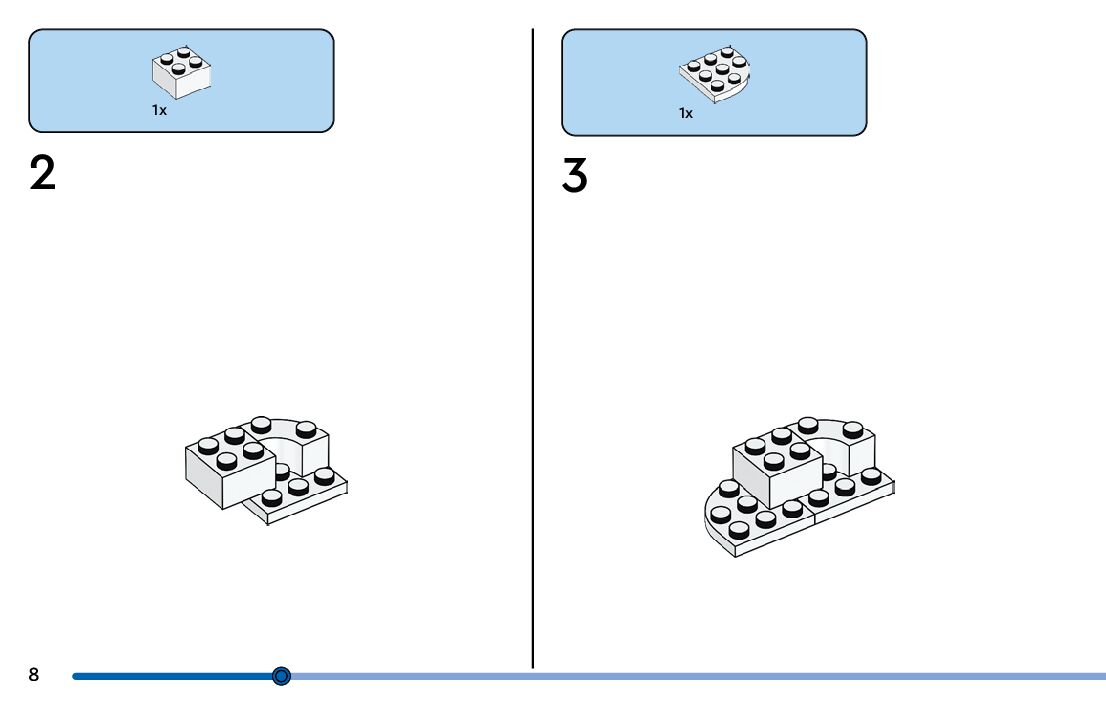 1x

2

1x

3

8