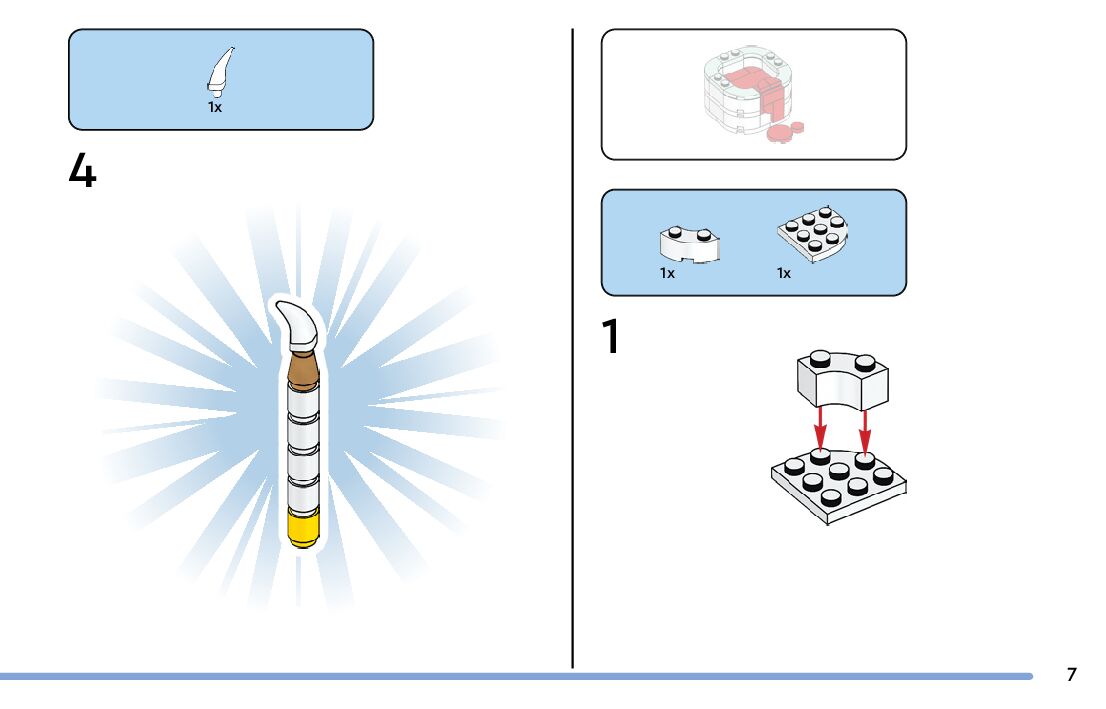 1x

4

1x

1x

1

7