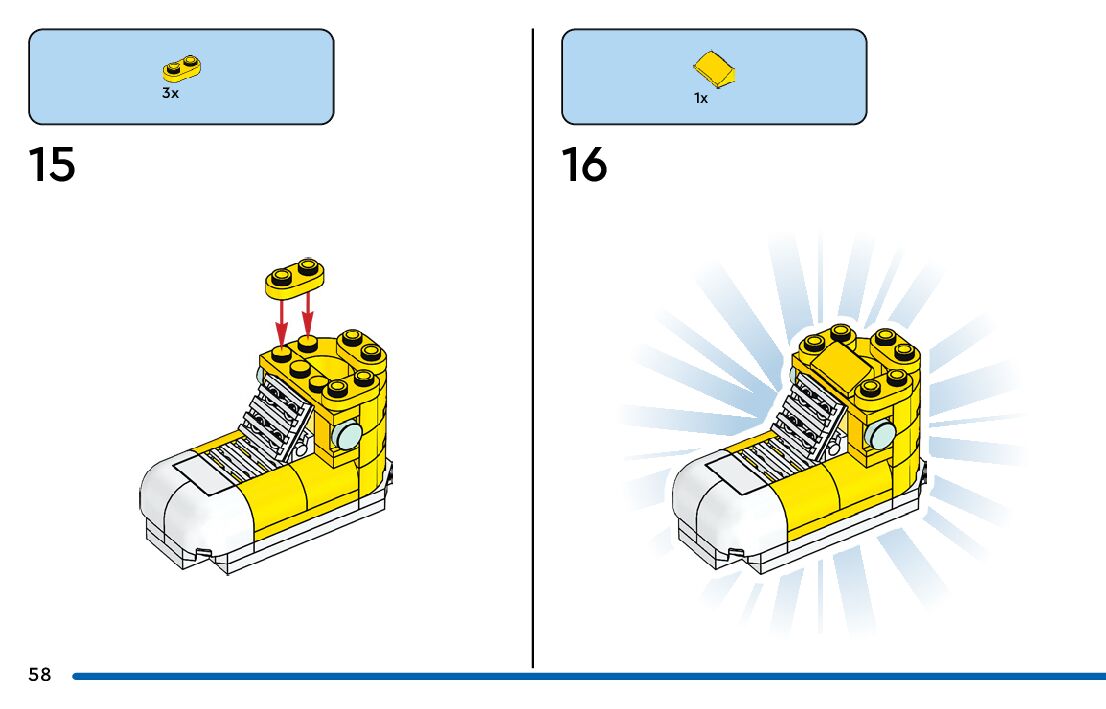 3x

15

1x

16

58