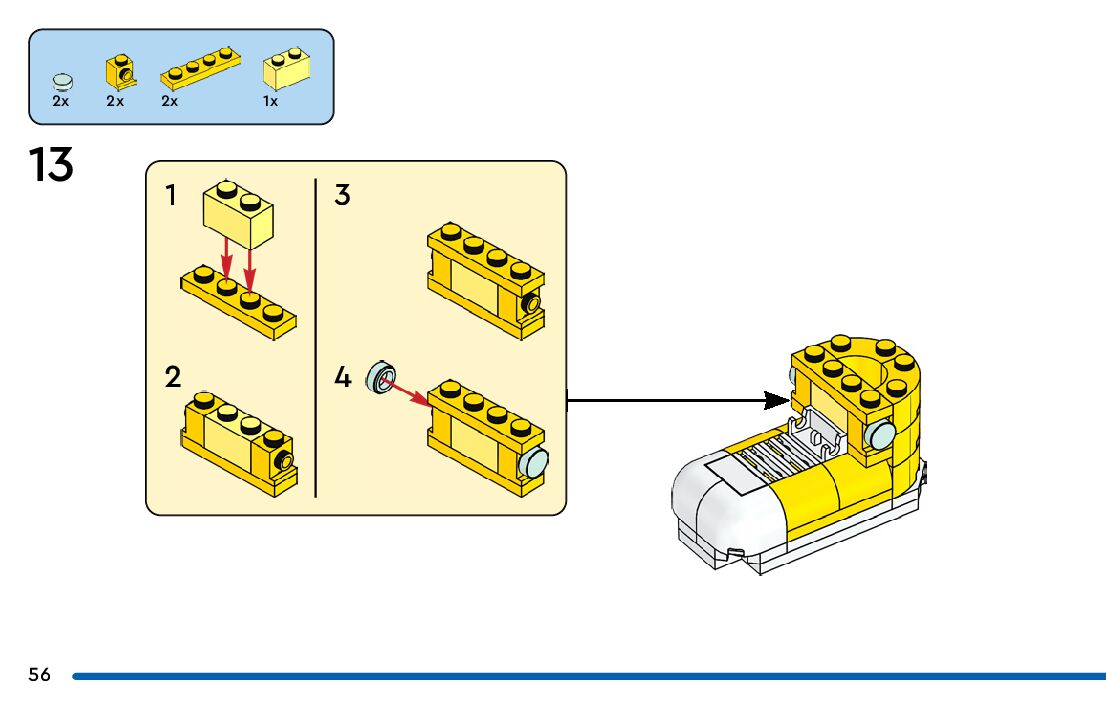 2x 2x 2x 1x

13

1

2

3

4

56