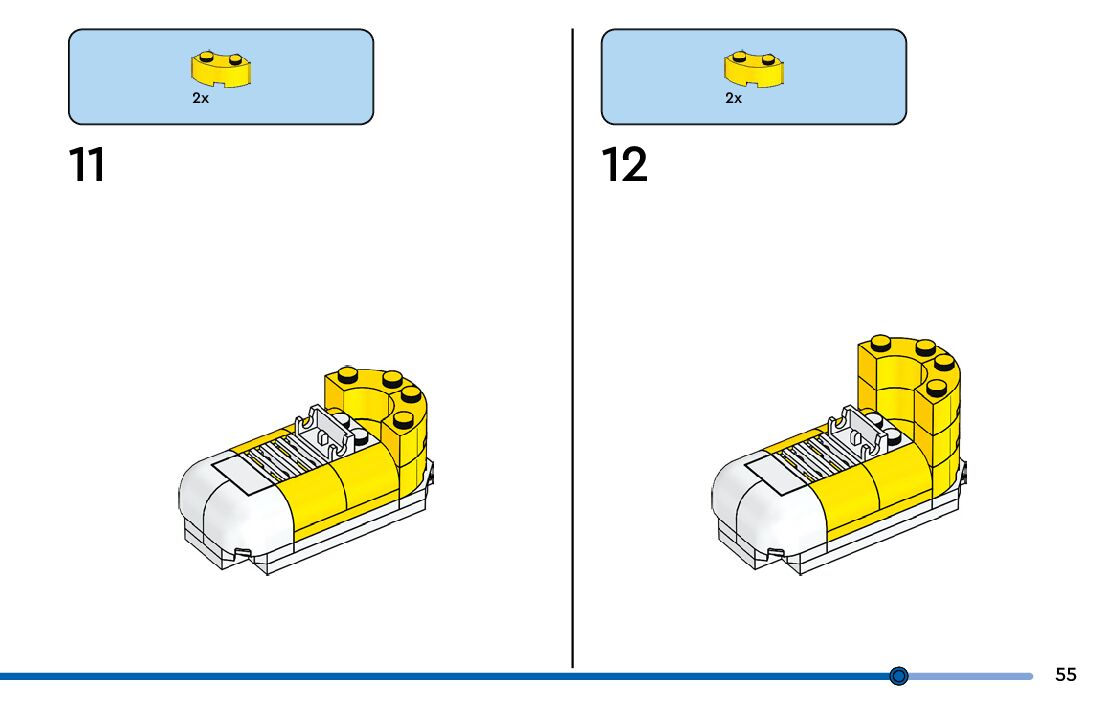 2x

11

2x

12

55