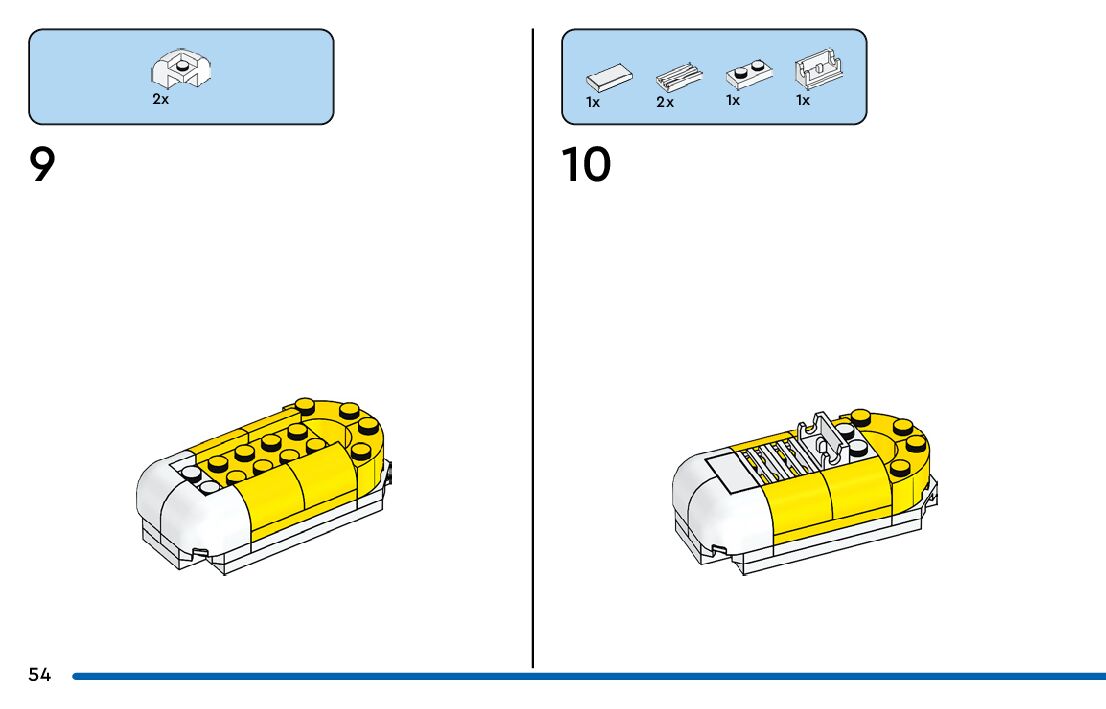 2x

9

1x 2x 1x 1x

10

54