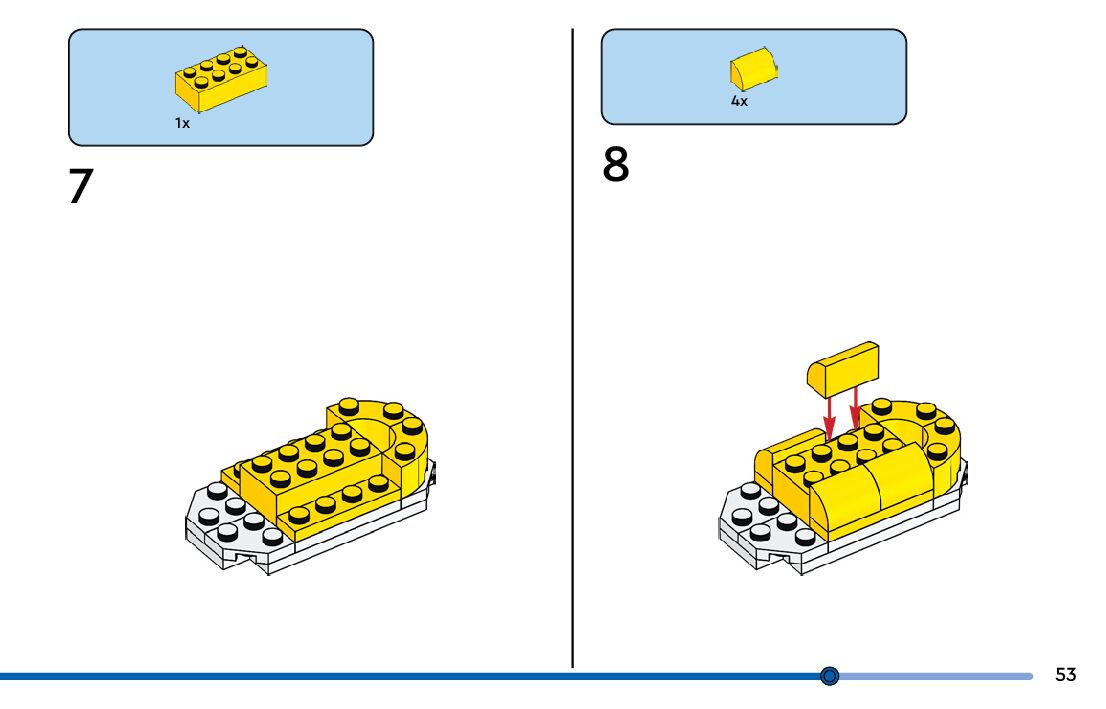 1x

7

4x

8

53