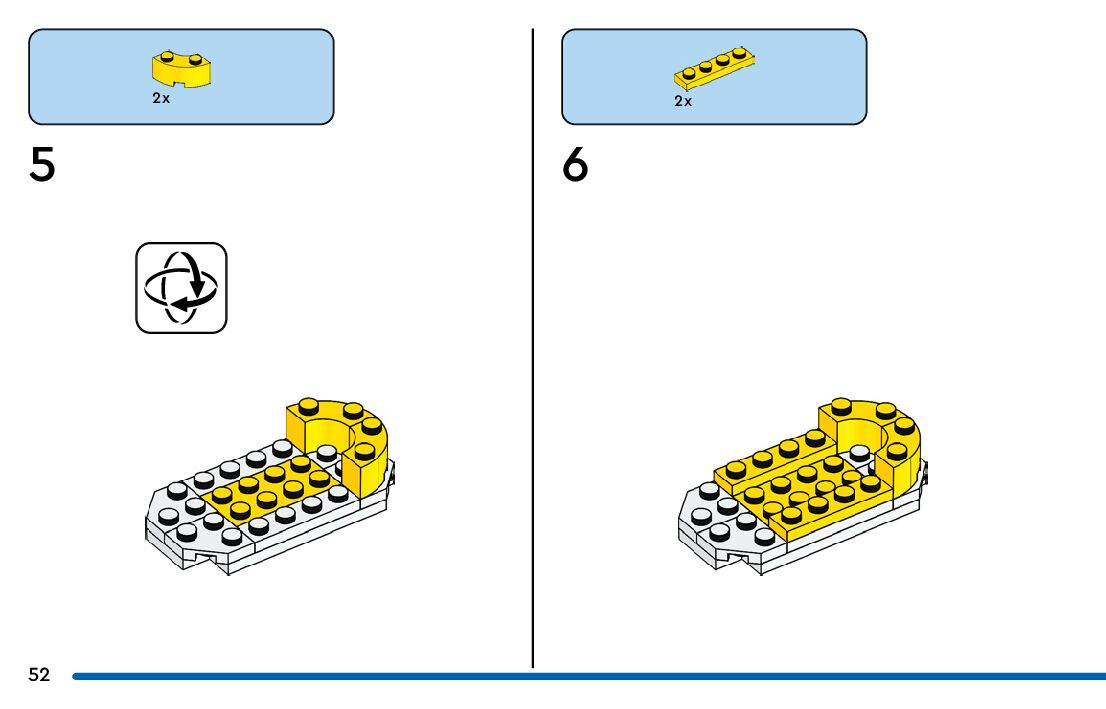 2x

5

2x

6

52