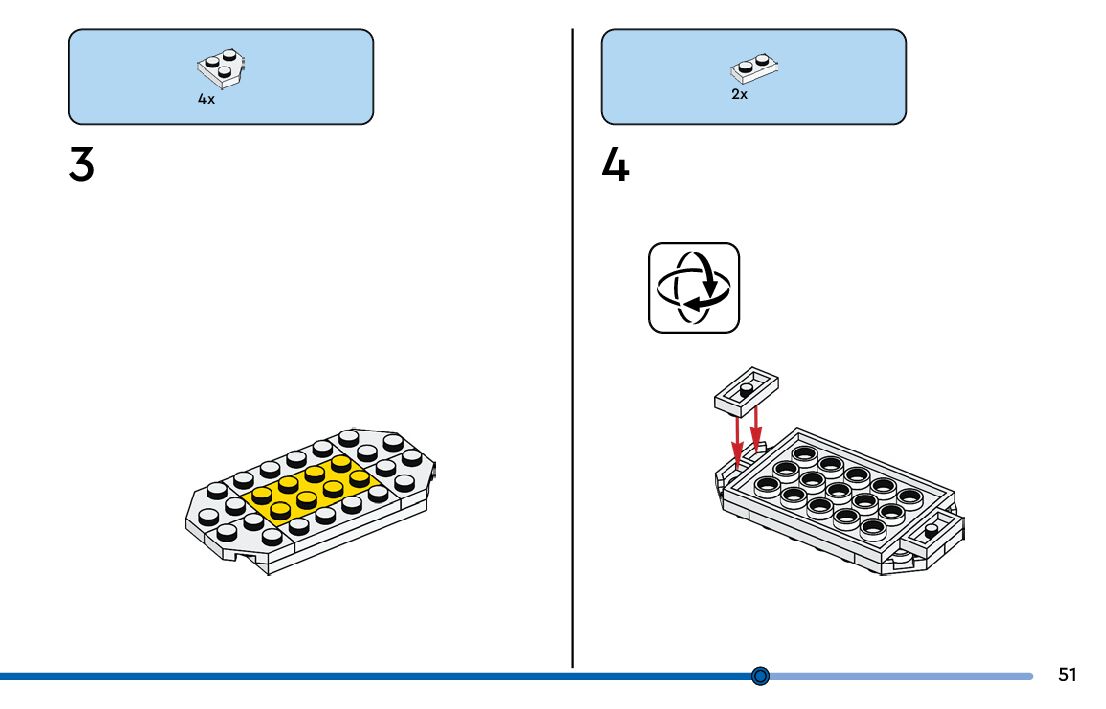 4x

3

2x

4

51