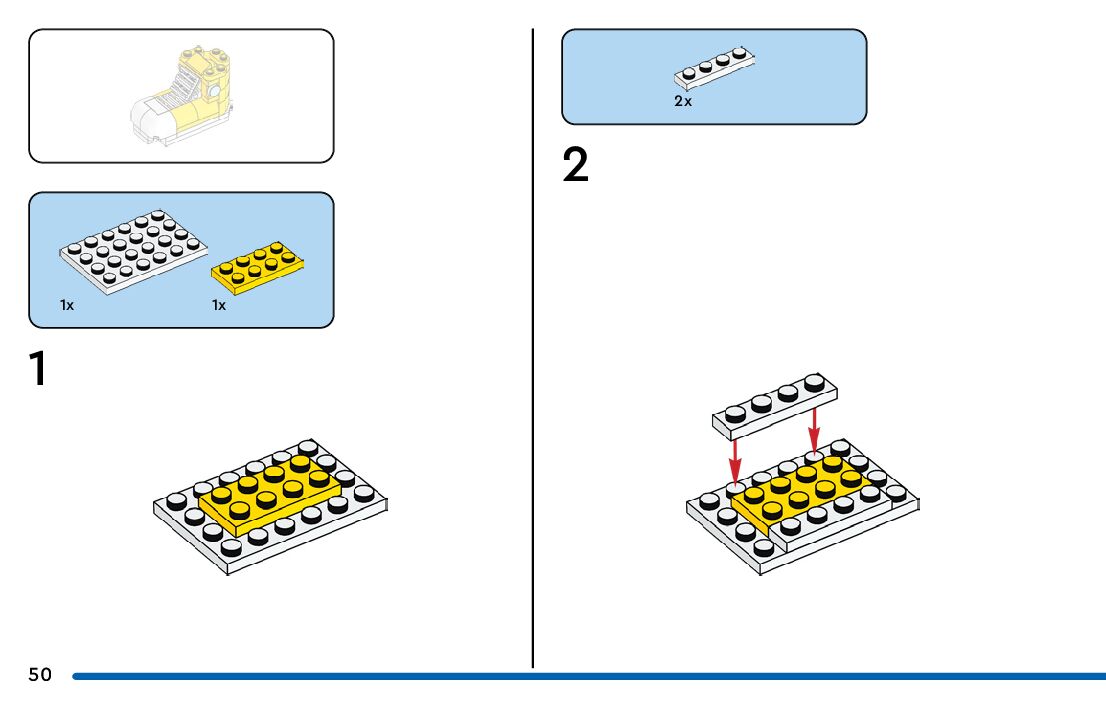 1x

1x

1

2x

2

50