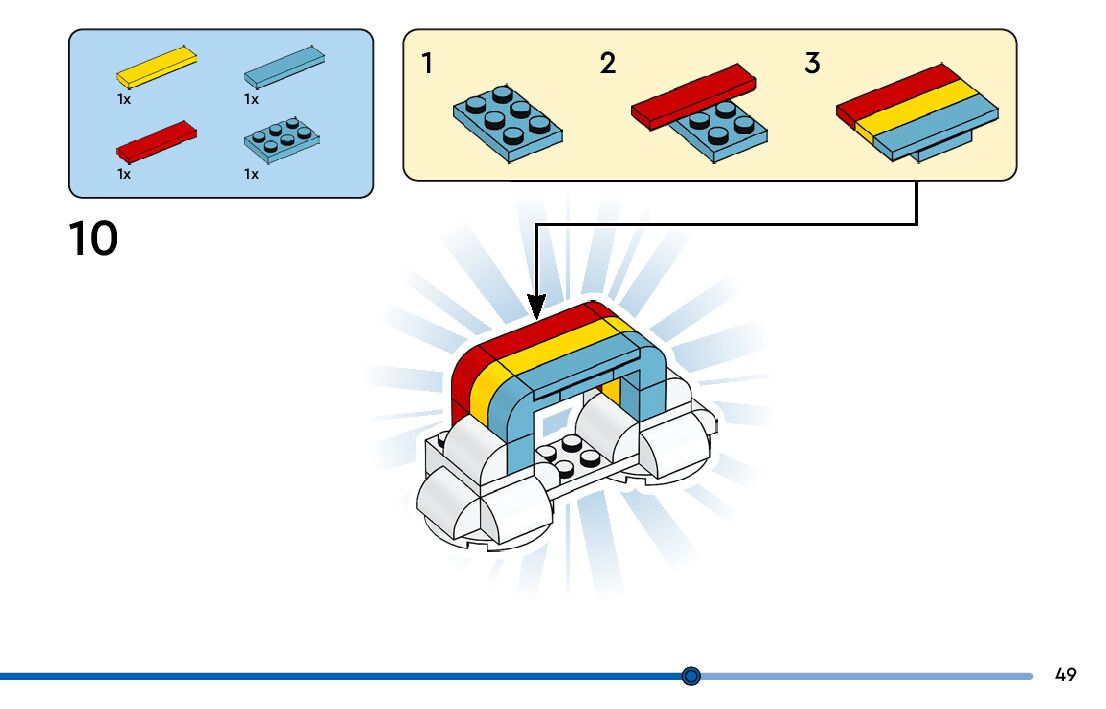 1x
1x
1x
1x

1
2
3

10

49