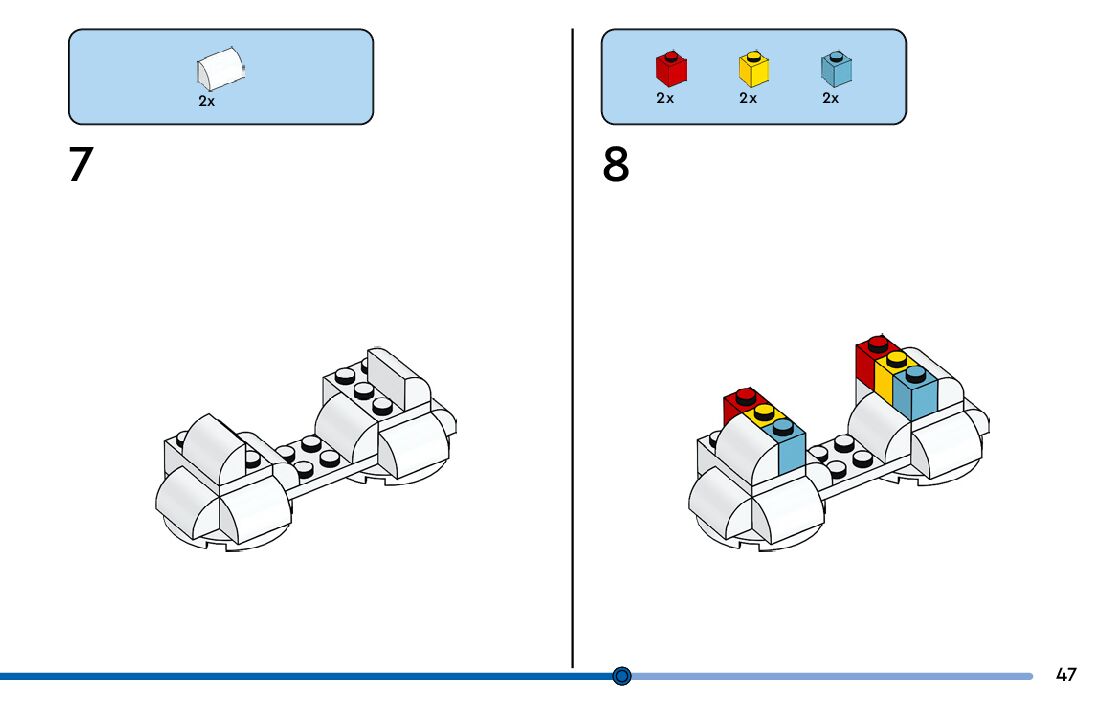 2x

7

2x 2x 2x

8

47