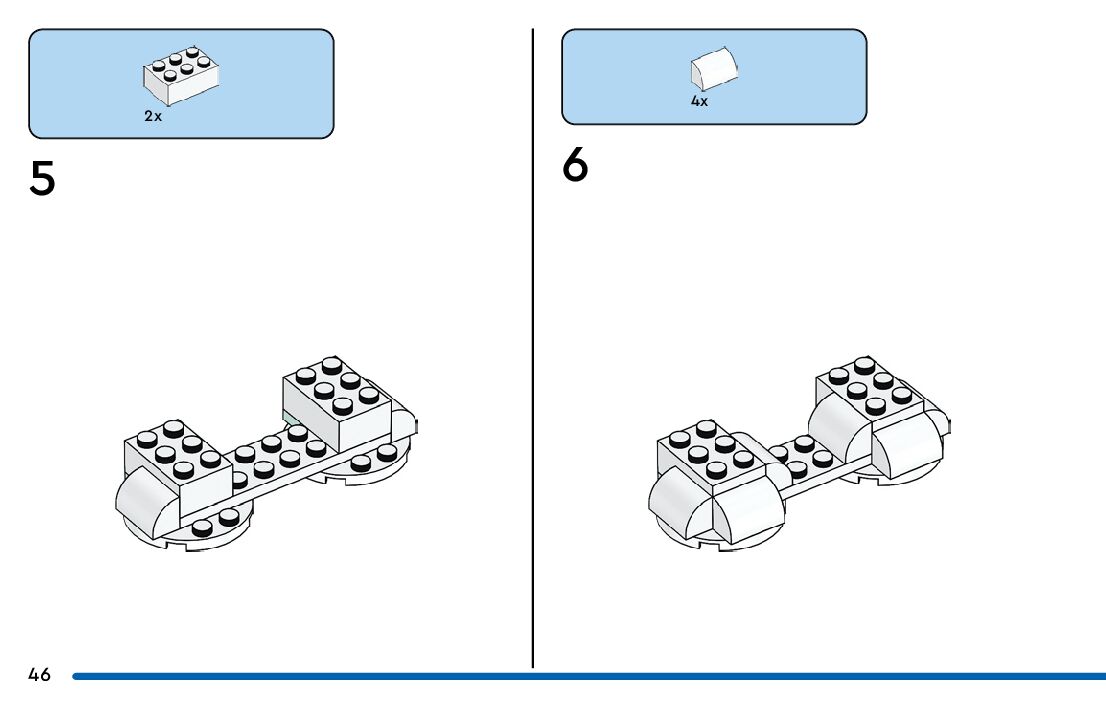 2x

5

4x

6

46