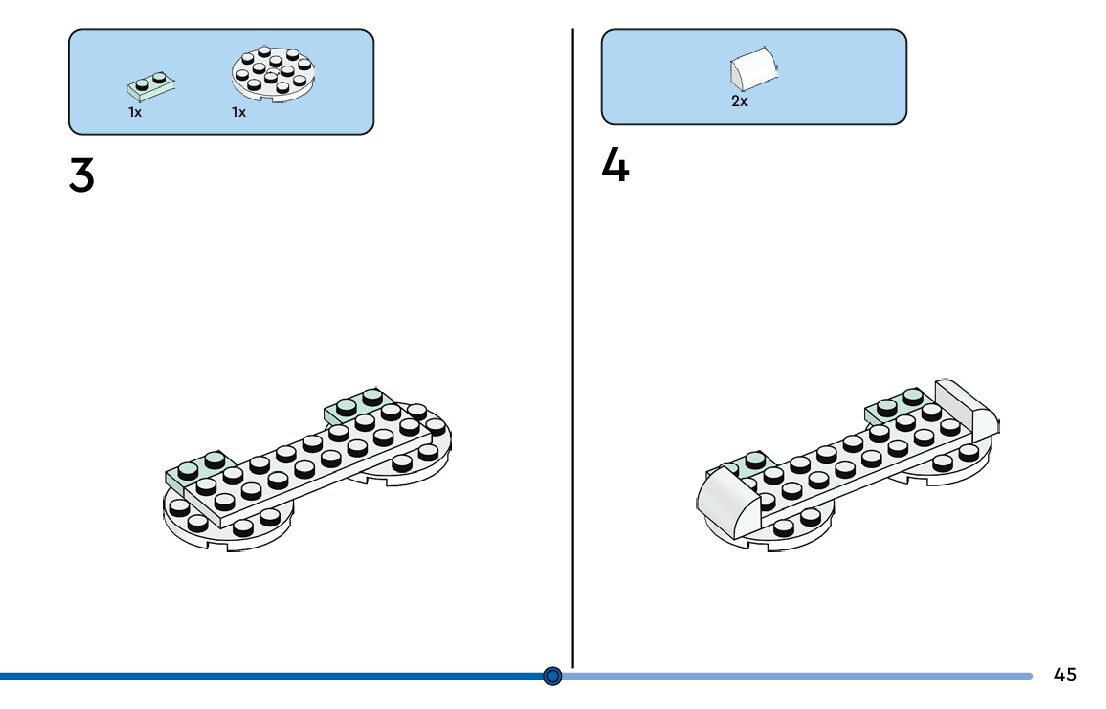 1x 1x

3

2x

4

45