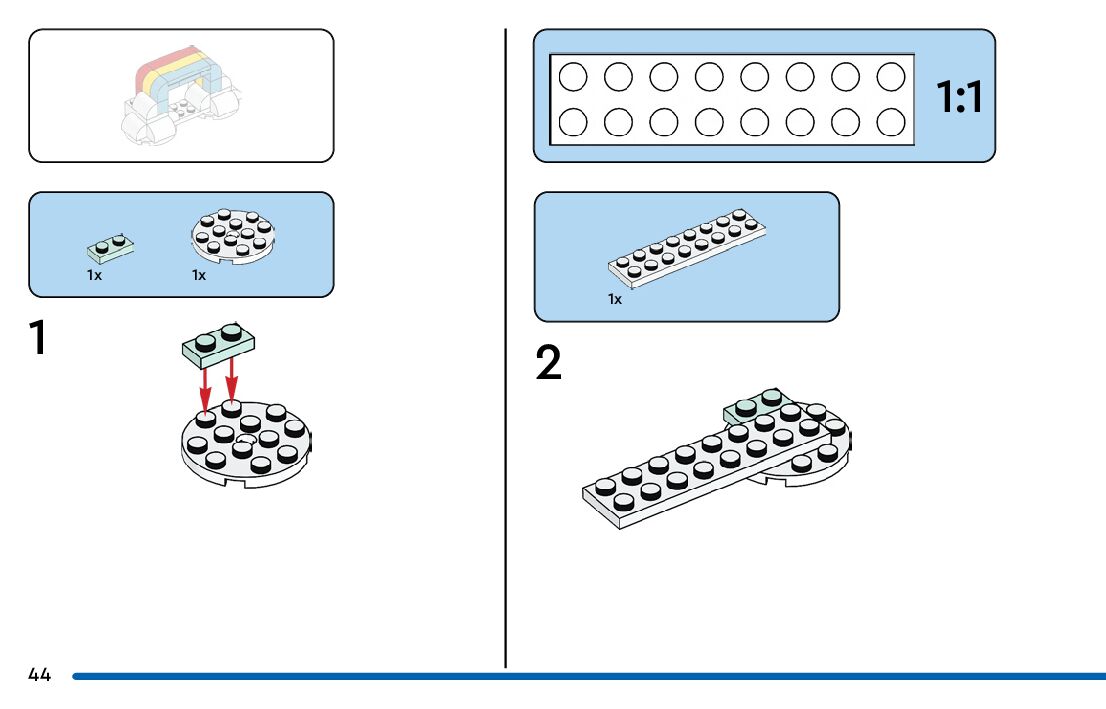 1x
1x

1

1:1

1x

2

44