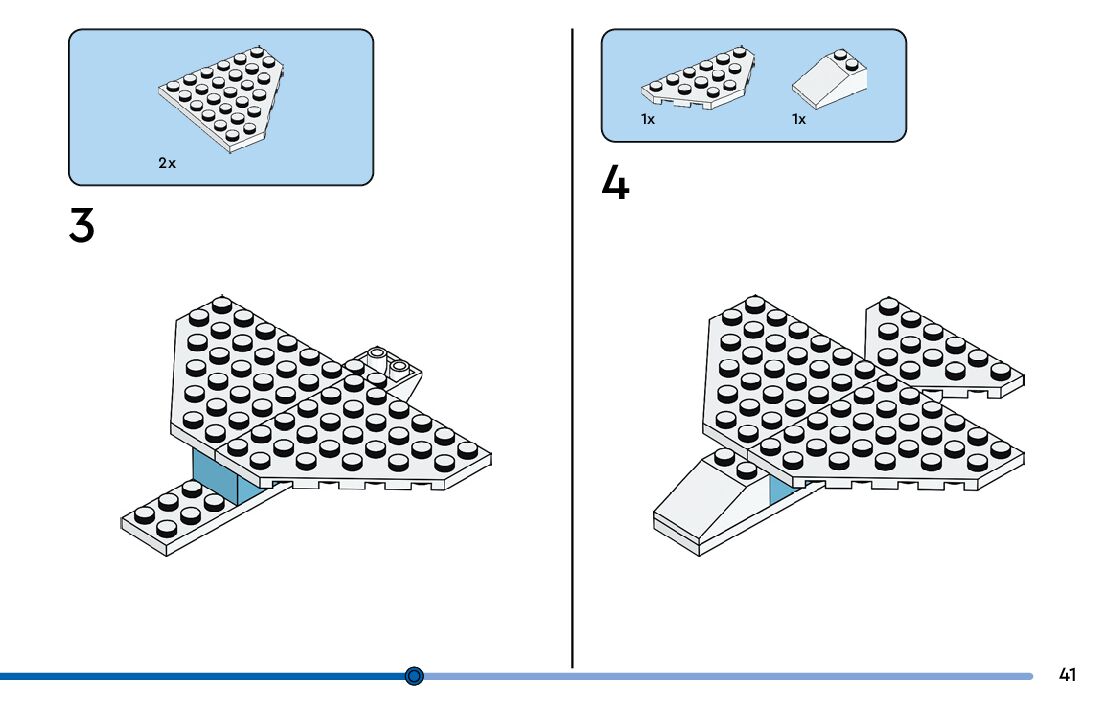 2x

3

1x 1x

4

41