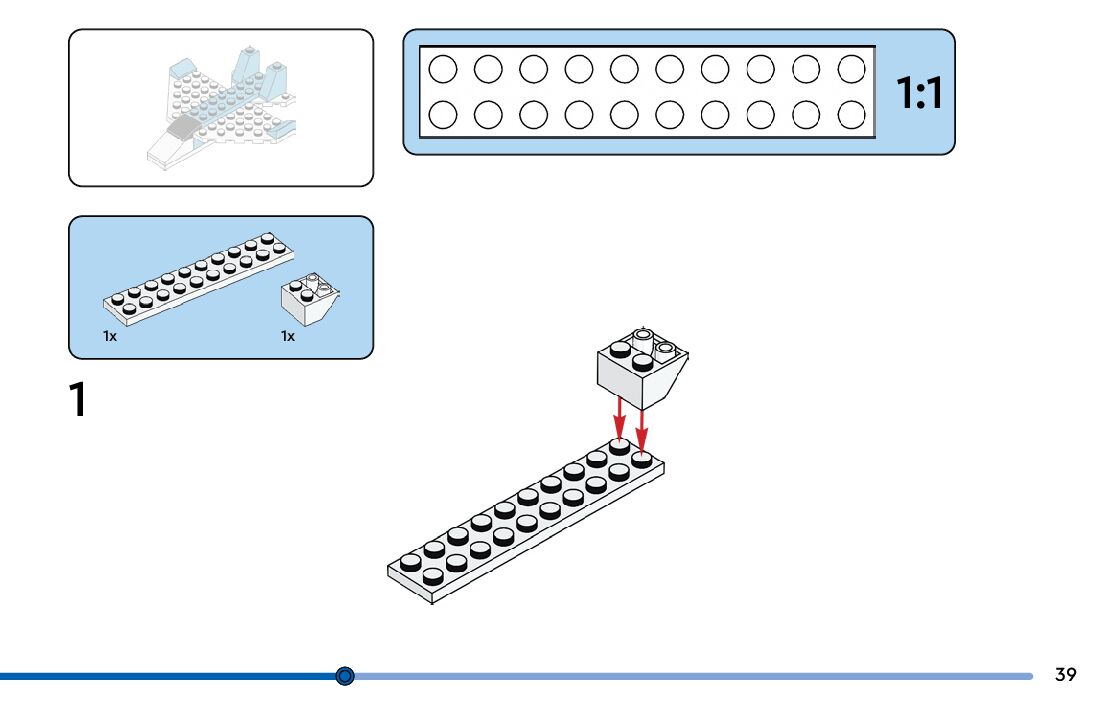 1:1

1x

1x

1

39