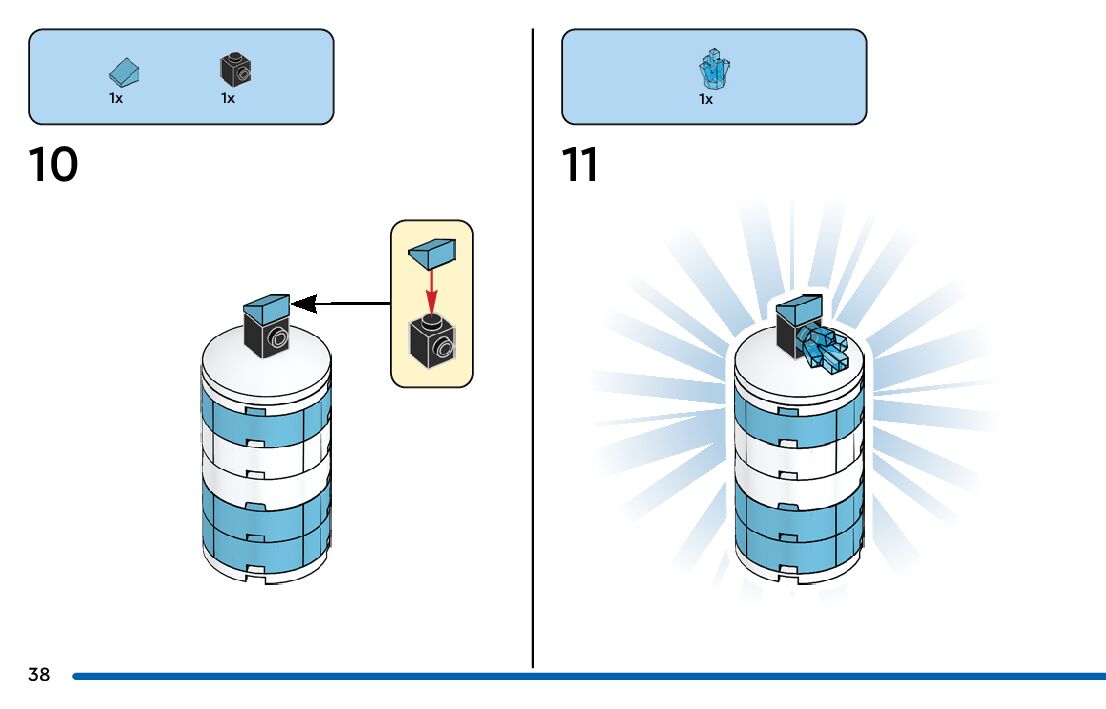 1x 1x

10

1x

11

38