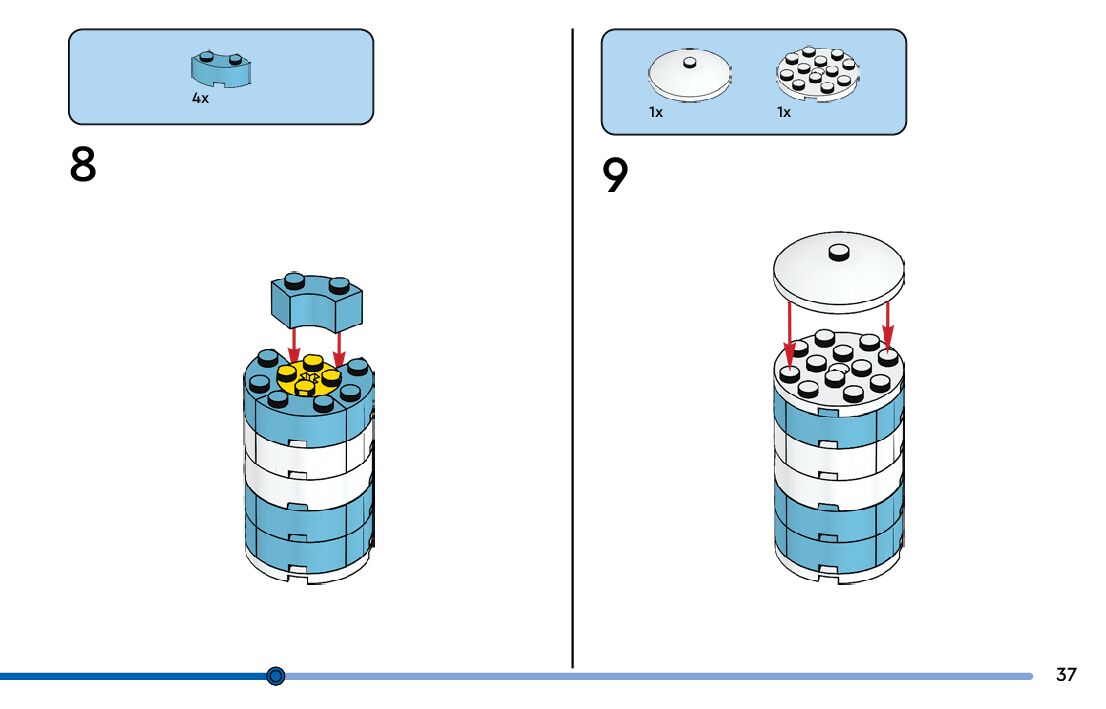 4x

8

1x 1x

9

37