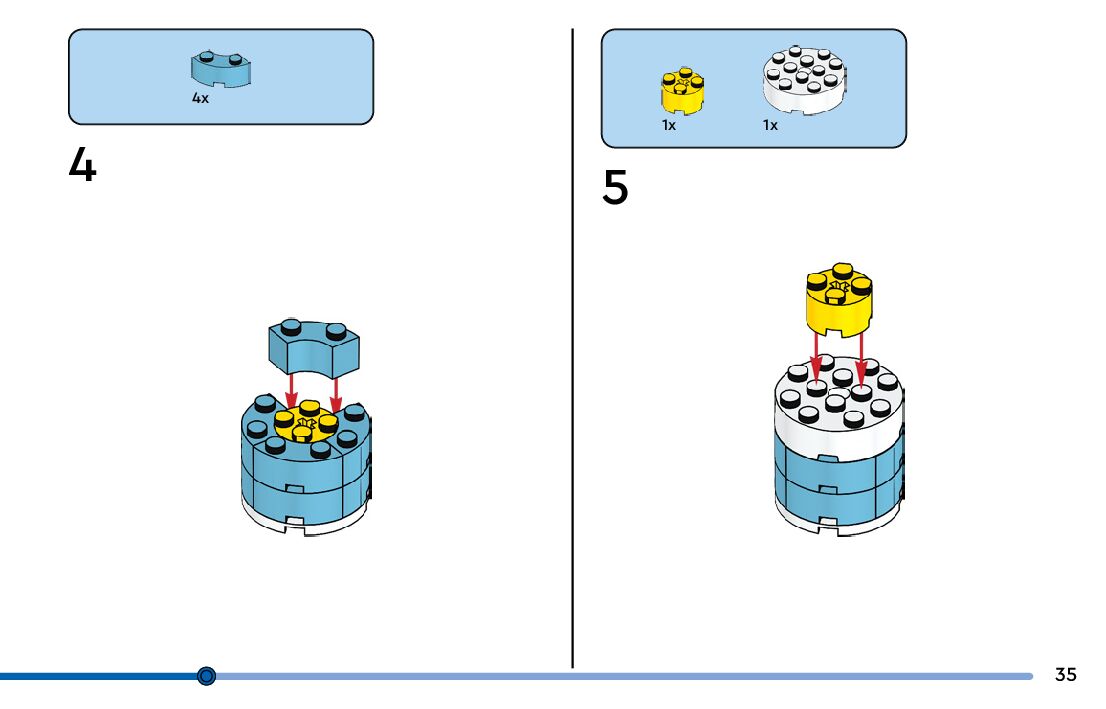 4x

4

1x 1x

5

35