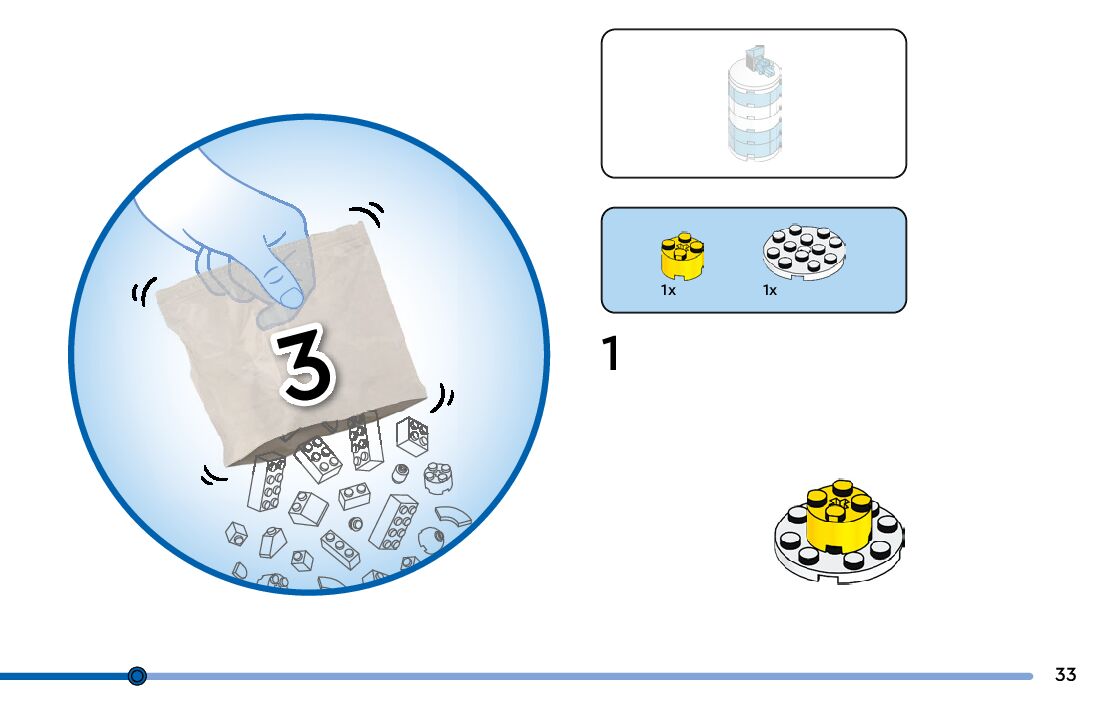 3

1x
1x

1

33