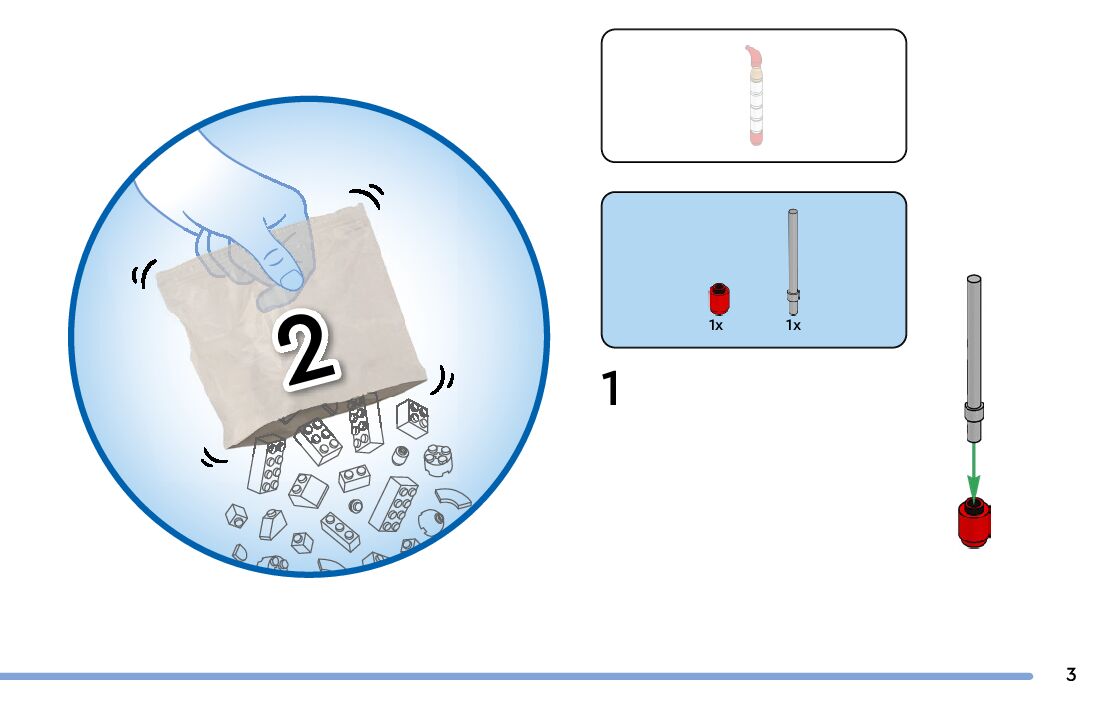 2

1x

1x

1

3