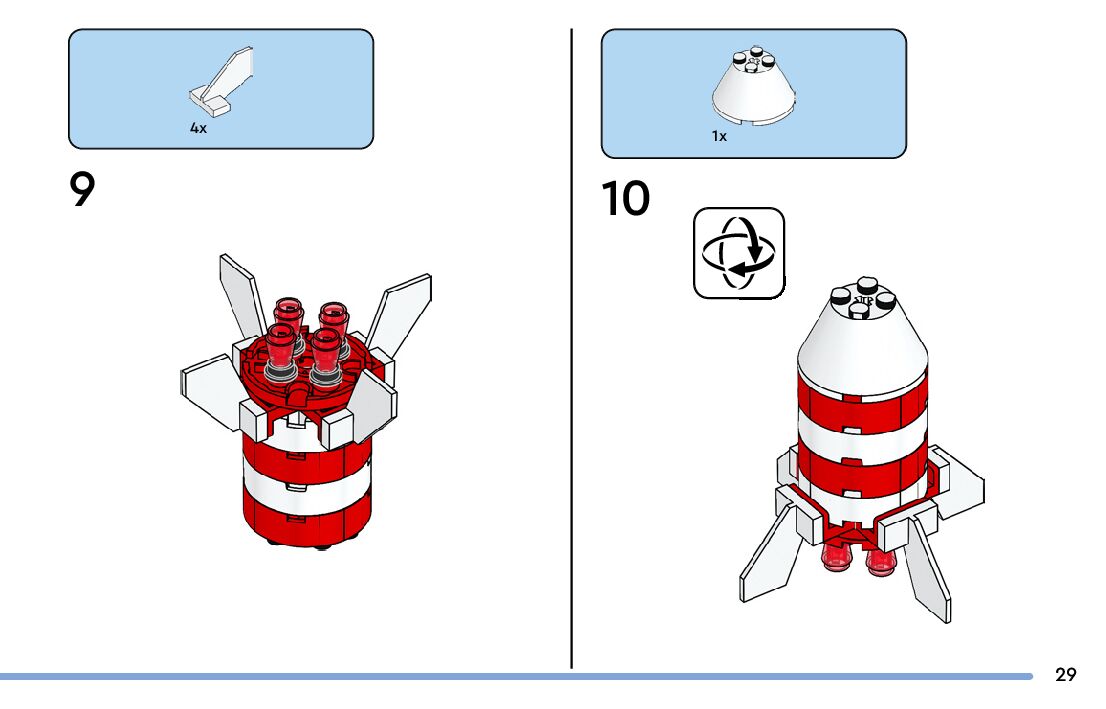 4x

9

1x

10

29