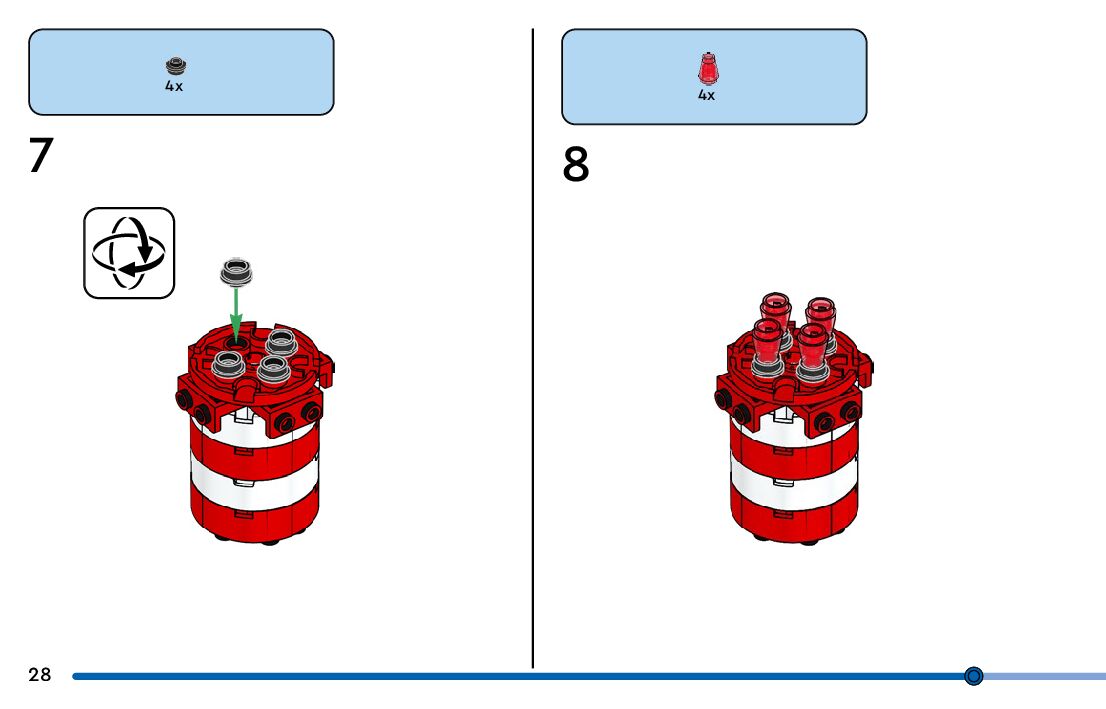 4x

7

4x

8

28