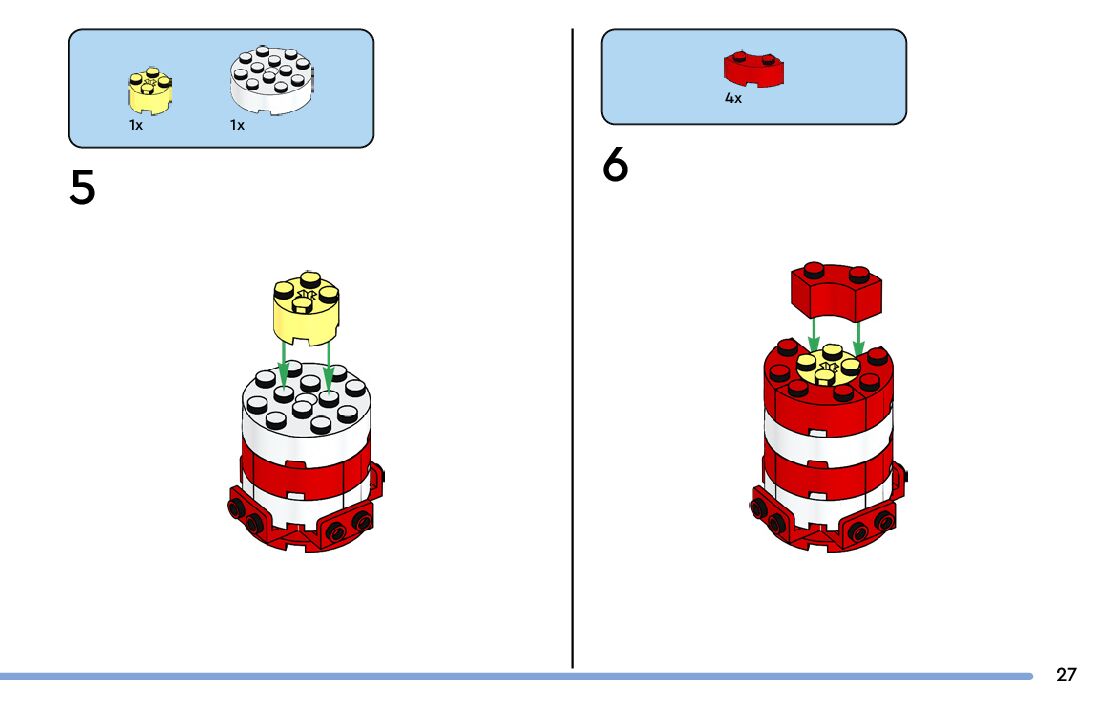 1x 1x

5

4x

6

27