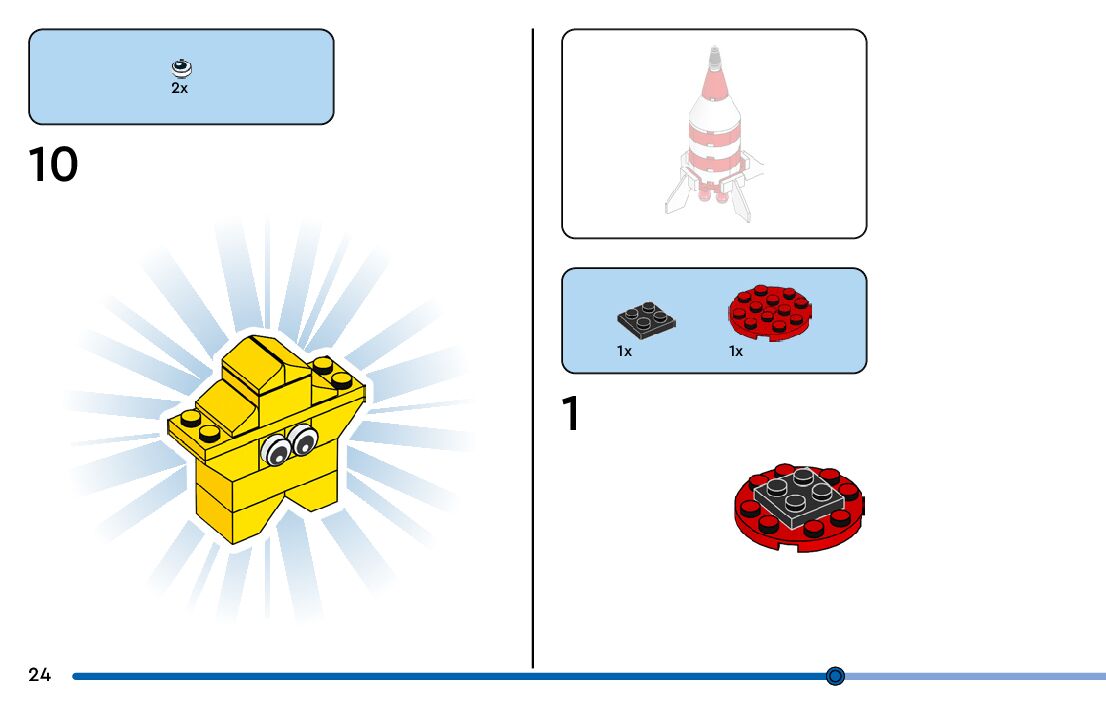 2x

10

1x 1x

1

24