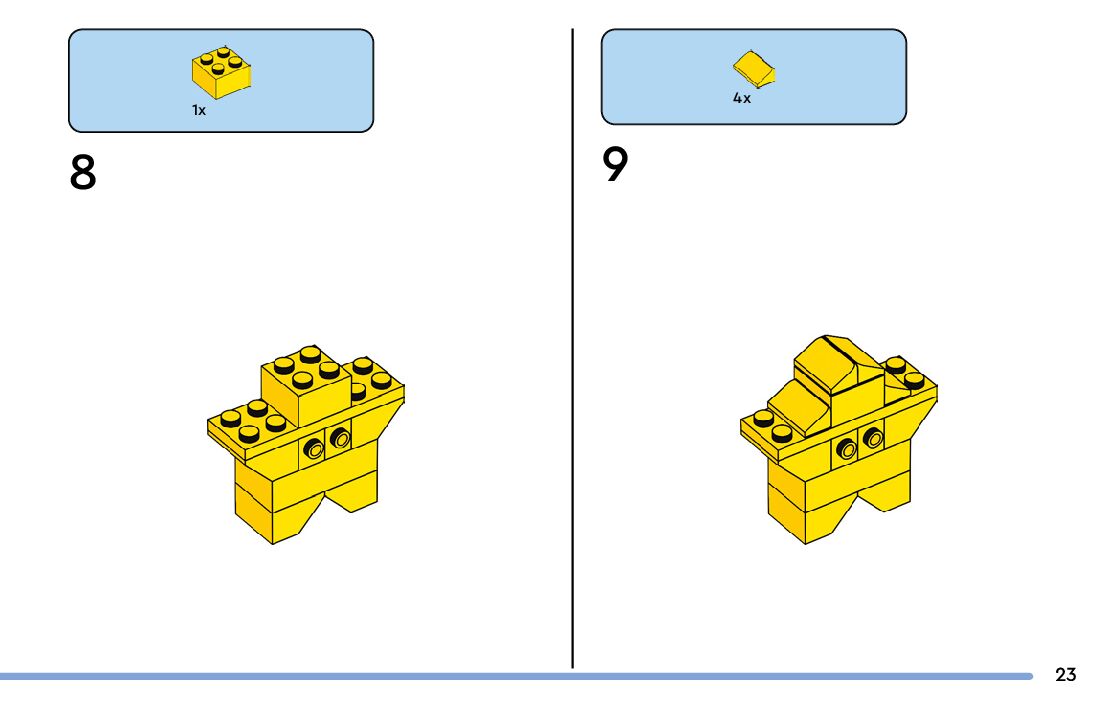 1x

8

4x

9

23