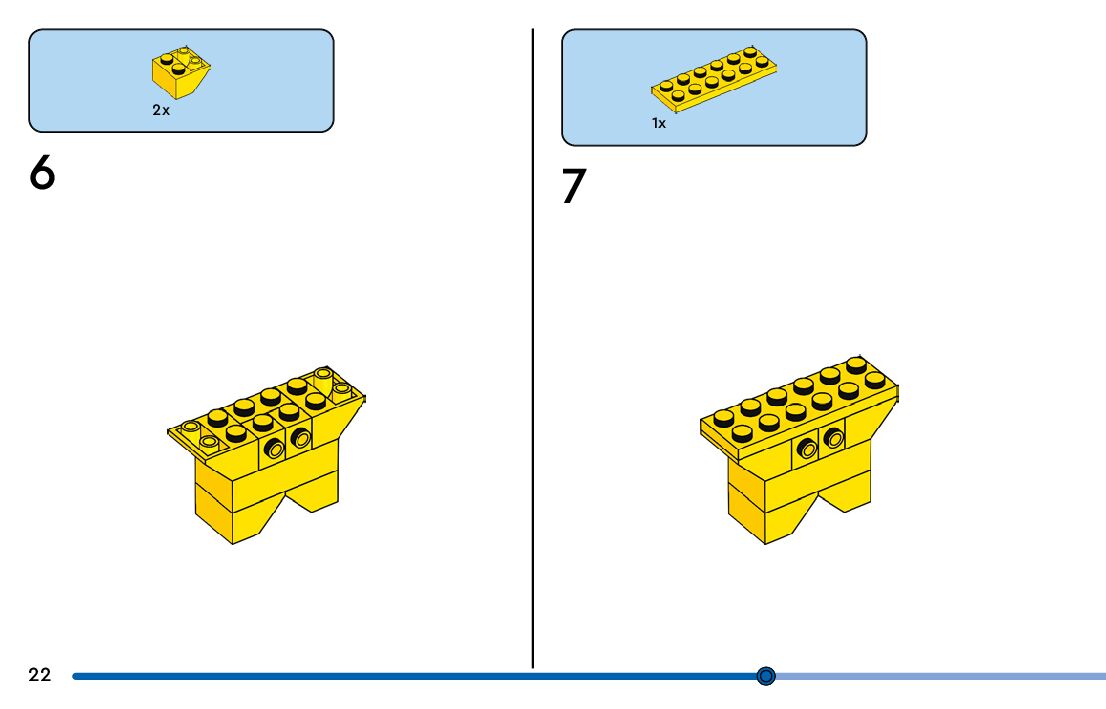 2x

6

1x

7

22