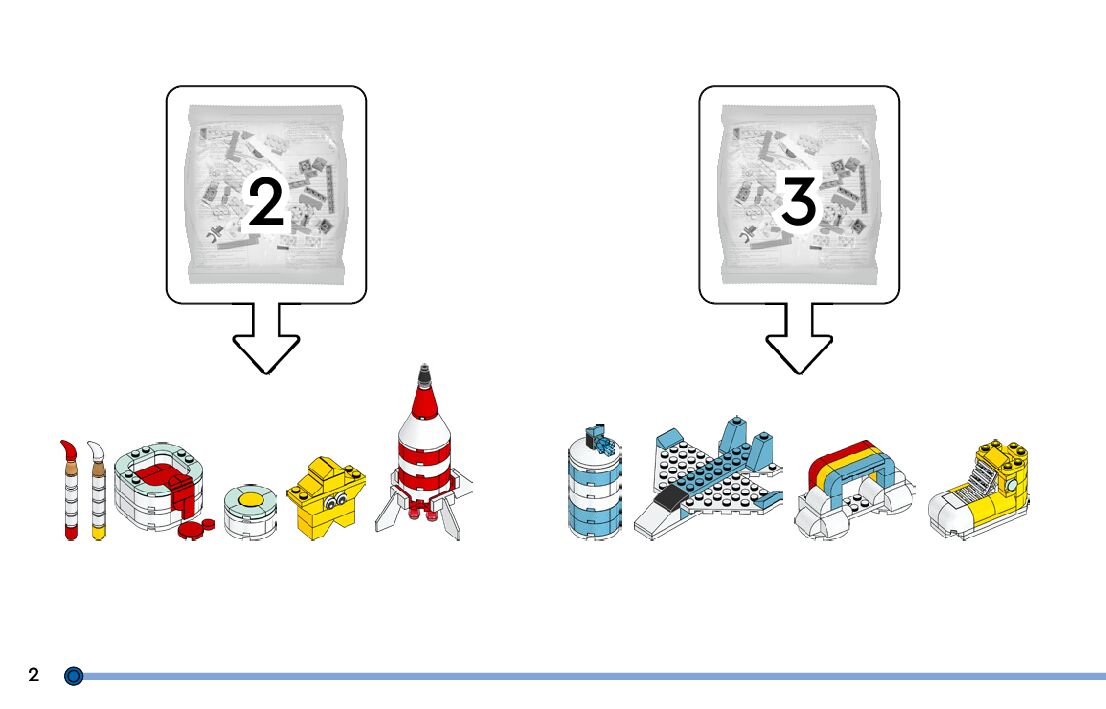 2

3

2