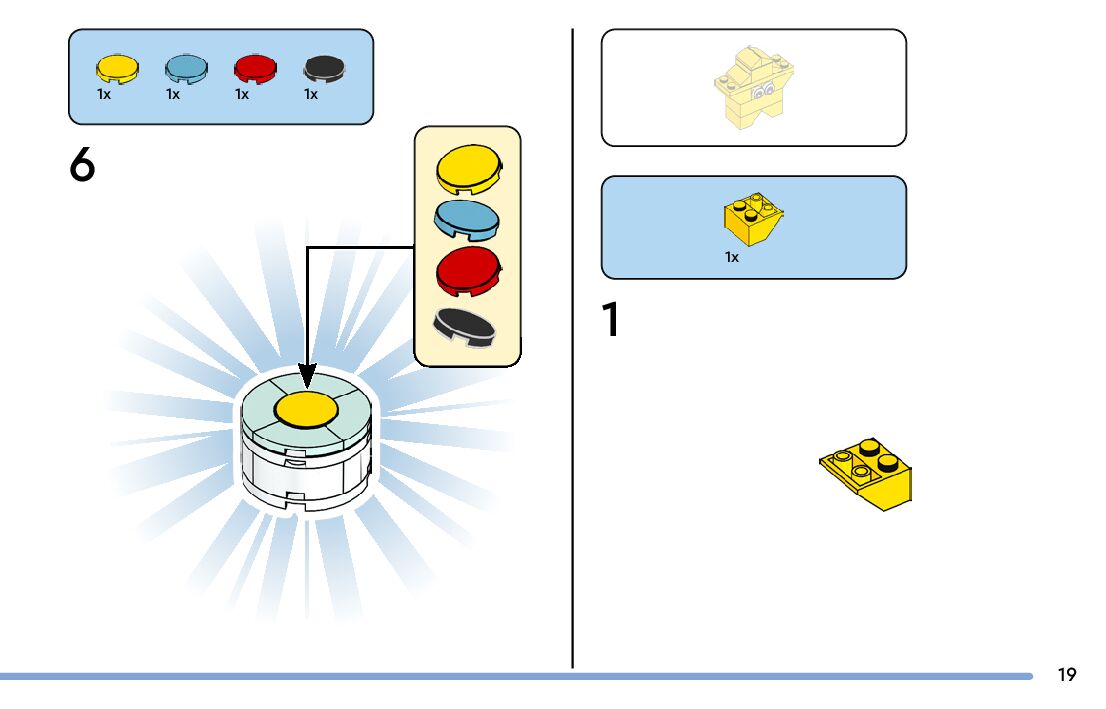 1x 1x 1x 1x

6

1x

1

19