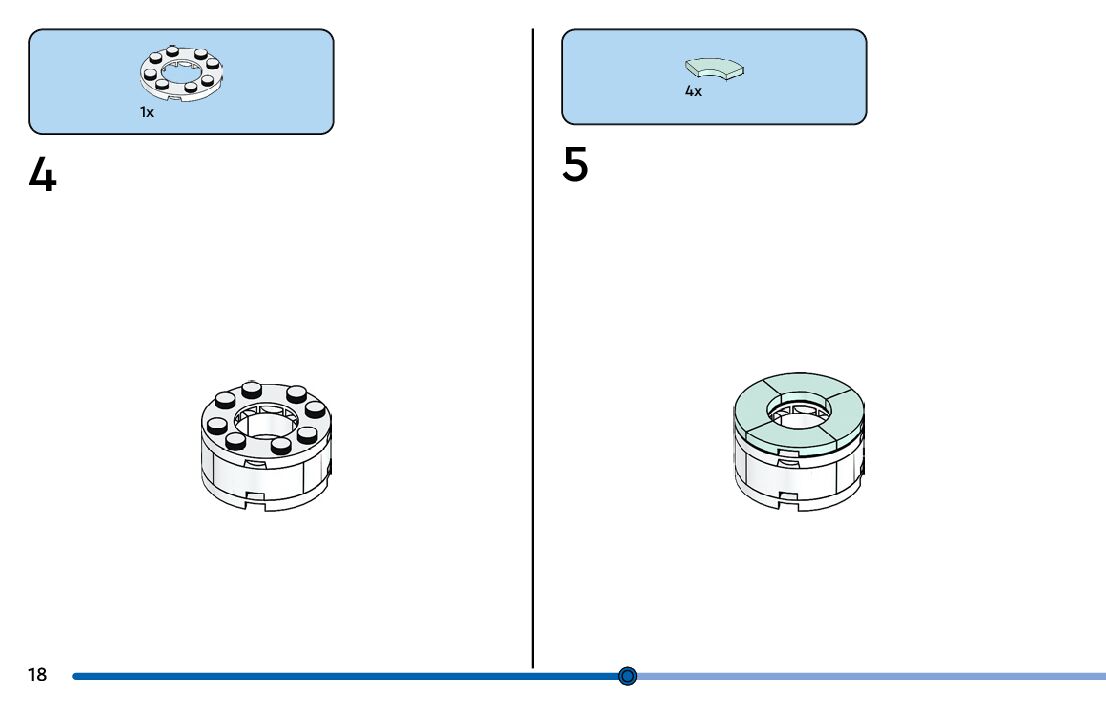 1x

4

4x

5

18