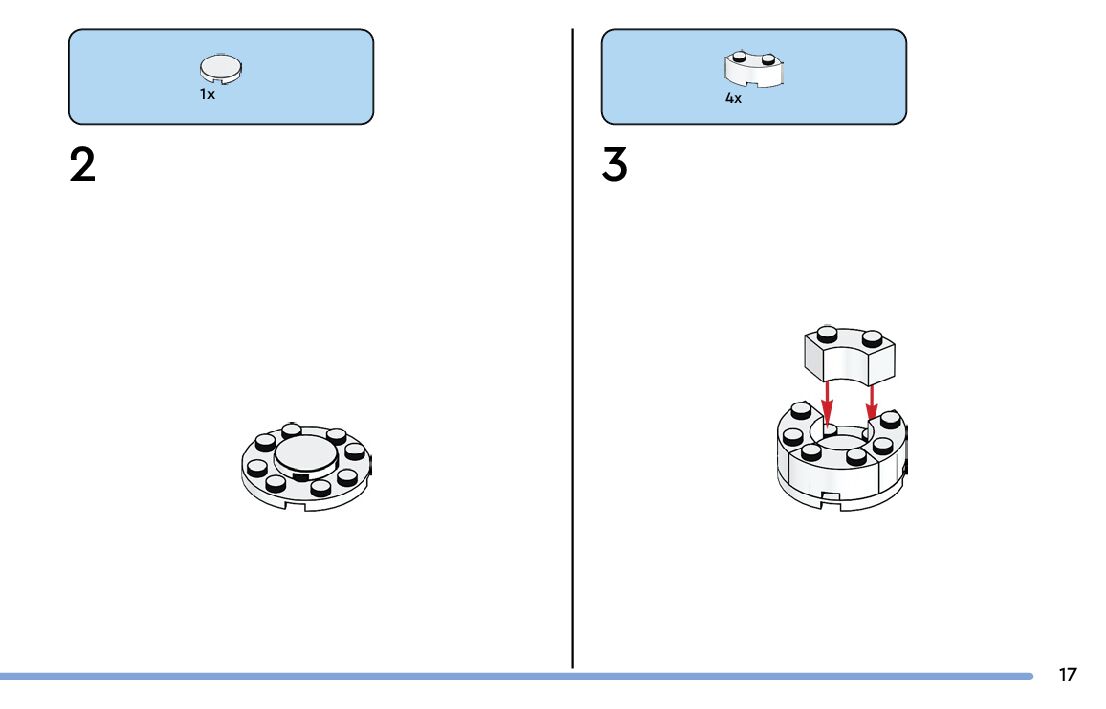 1x

2

4x

3

17