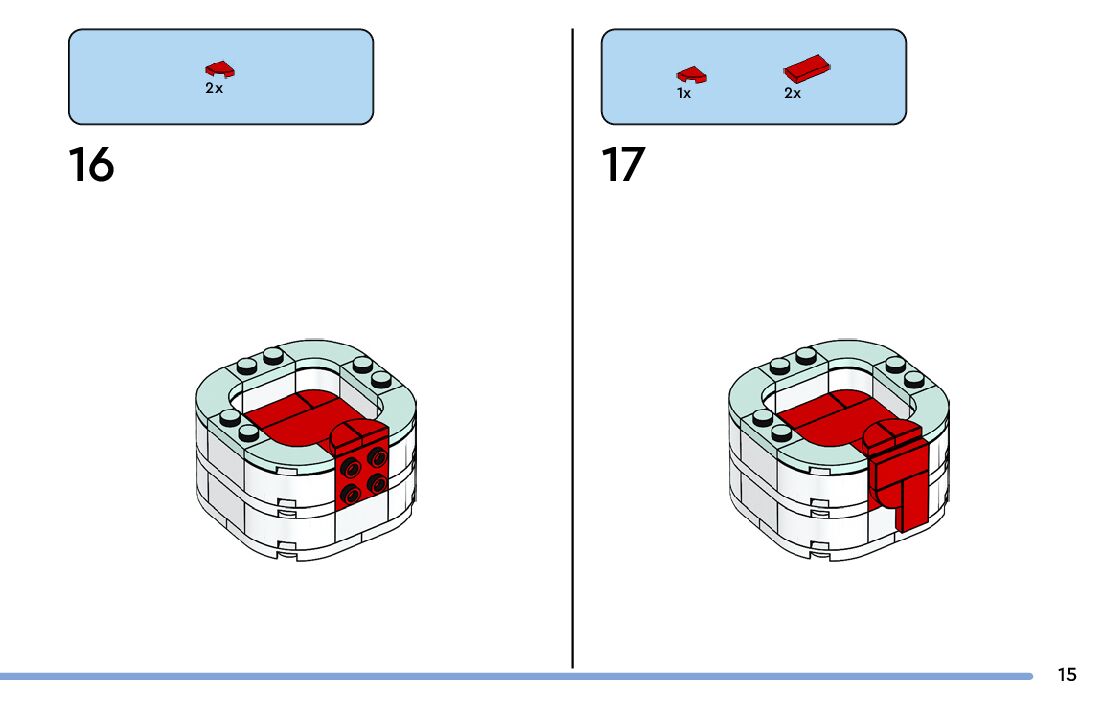 2x

16

1x

2x

17

15