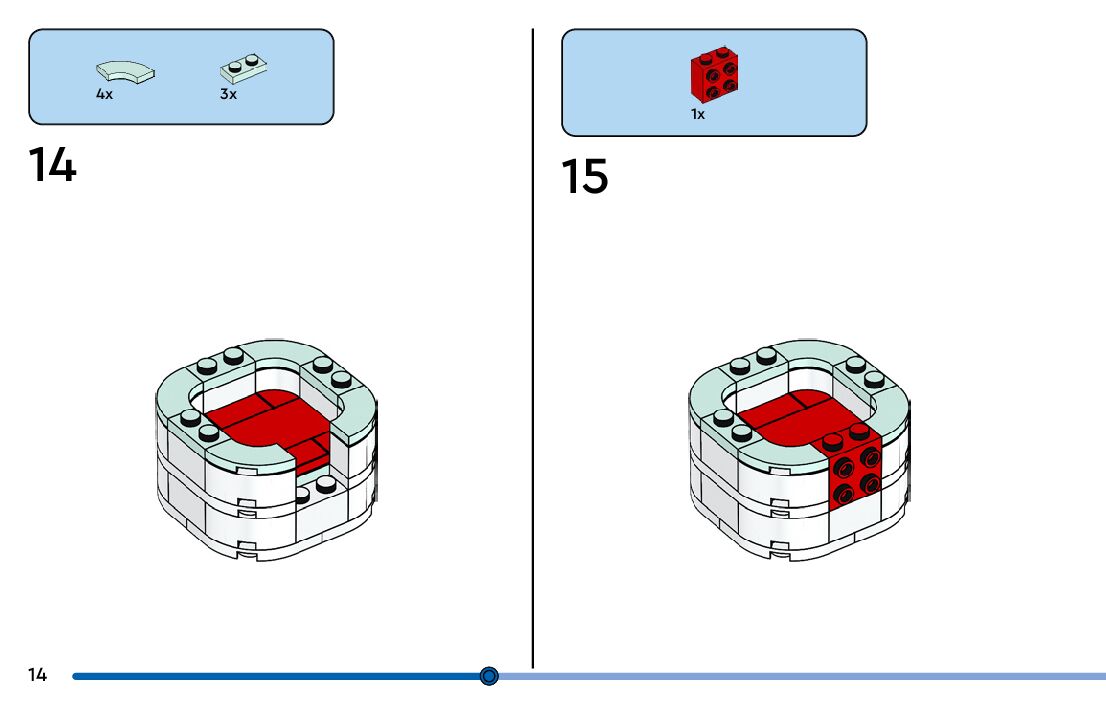 4x 3x

14

1x

15

14