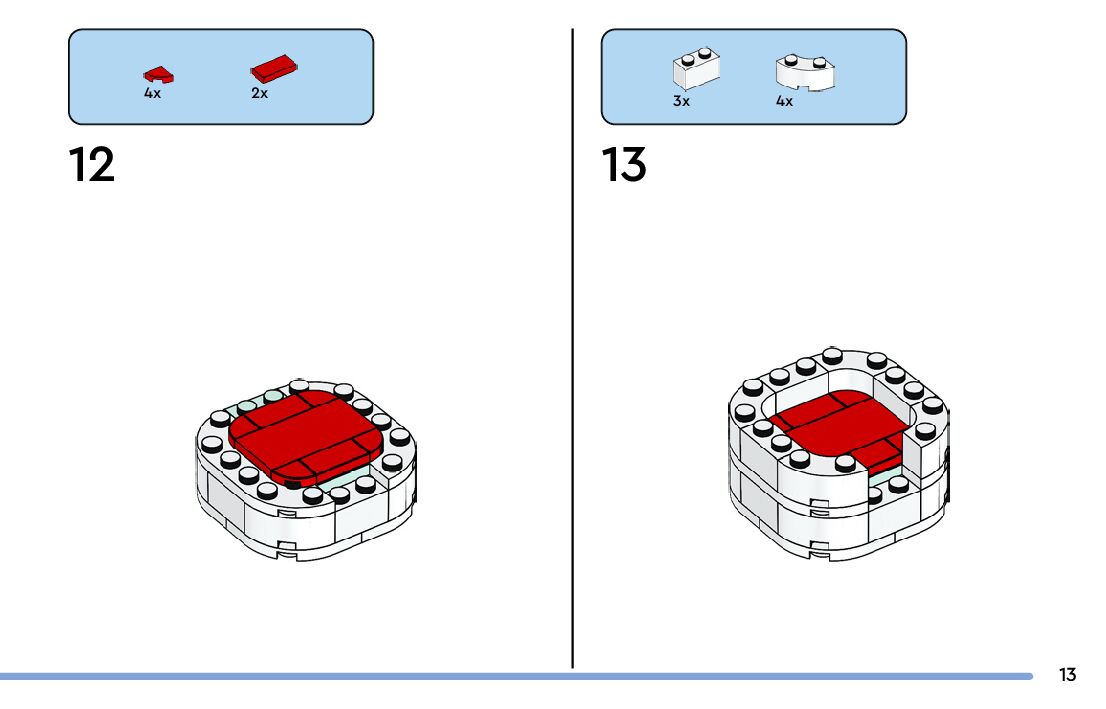 4x

2x

12

3x

4x

13

13