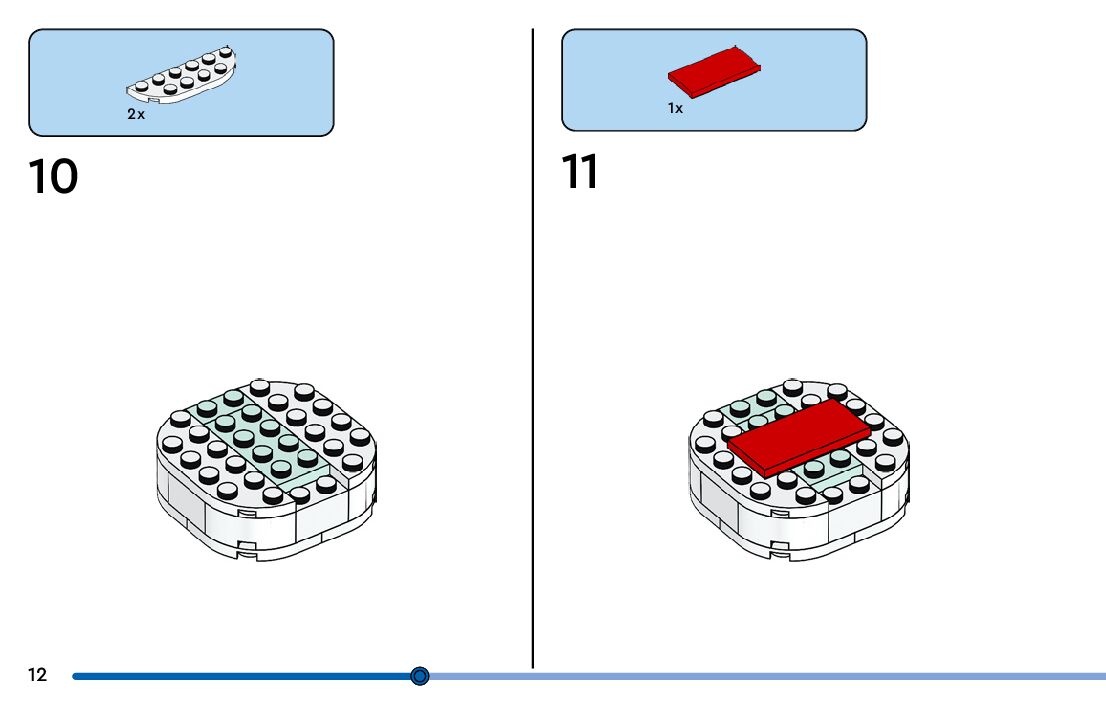 2x

10

1x

11

12